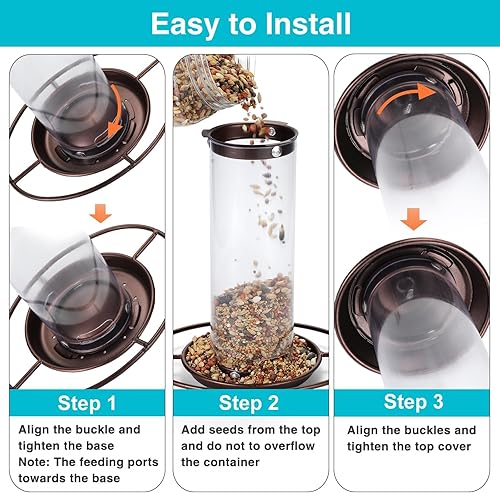 Easy to Install

Step 1

Align the buckle and tighten the base
Note: The feeding ports towards the base

Step 2

Add seeds from the top and do not to overflow the container

Step 3

Align the buckles and tighten the top cover