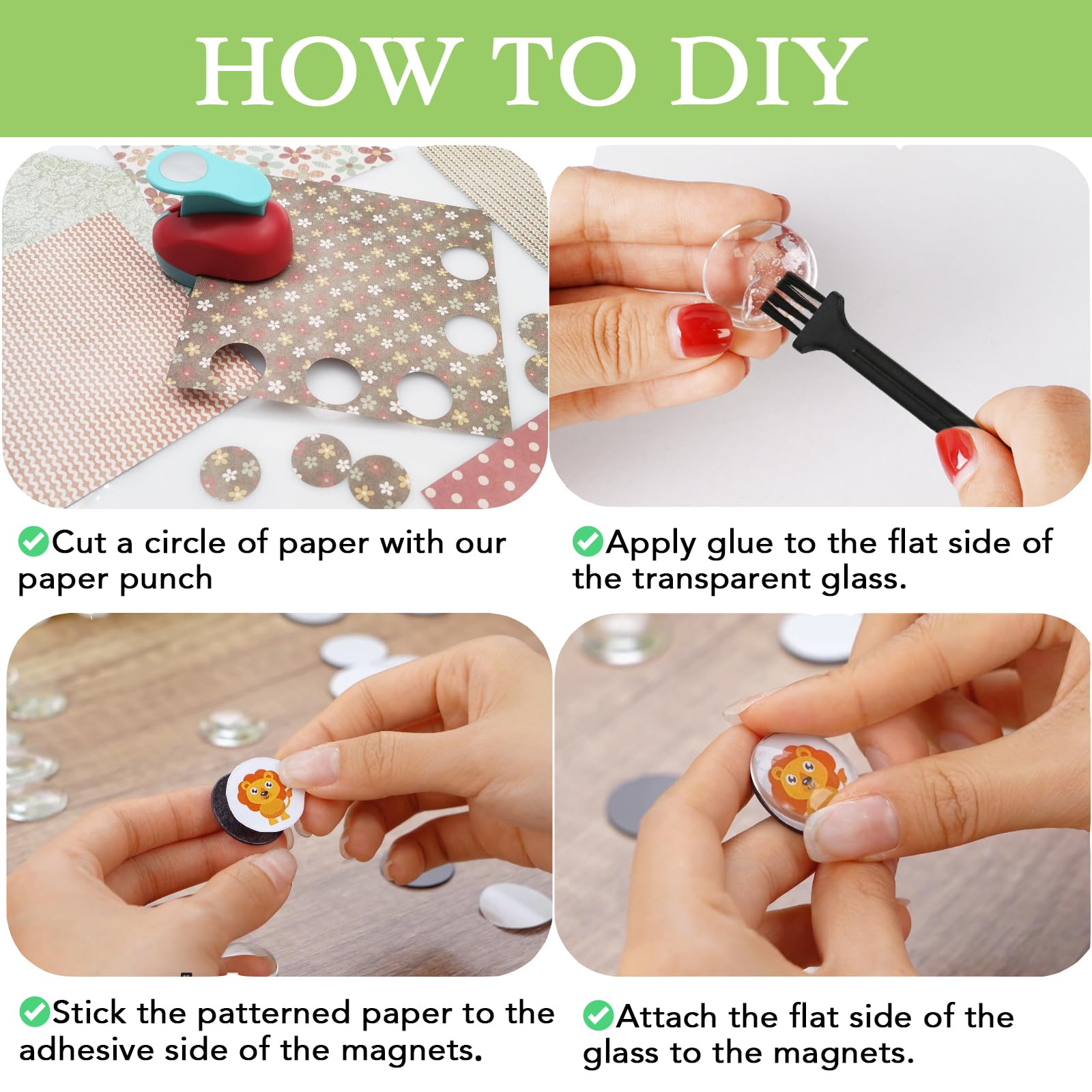 HOW TO DIY

Cut a circle of paper with our paper punch

Apply glue to the flat side of the transparent glass.

Stick the patterned paper to the adhesive side of the magnets.

Attach the flat side of the glass to the magnets.