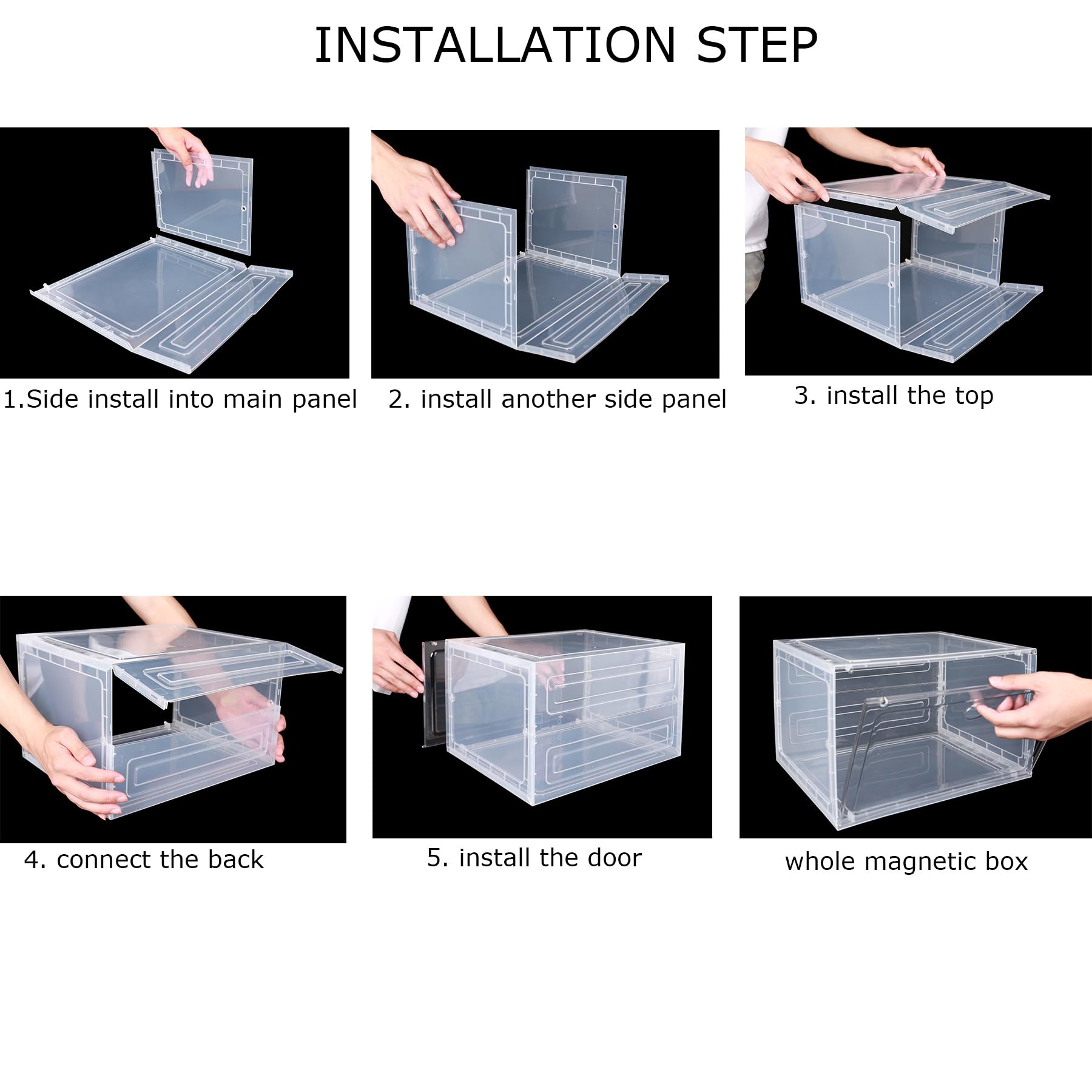 INSTALLATION STEP

1.Side install into main panel

2. install another side panel

3. install the top

4. connect the back

5. install the door

whole magnetic box