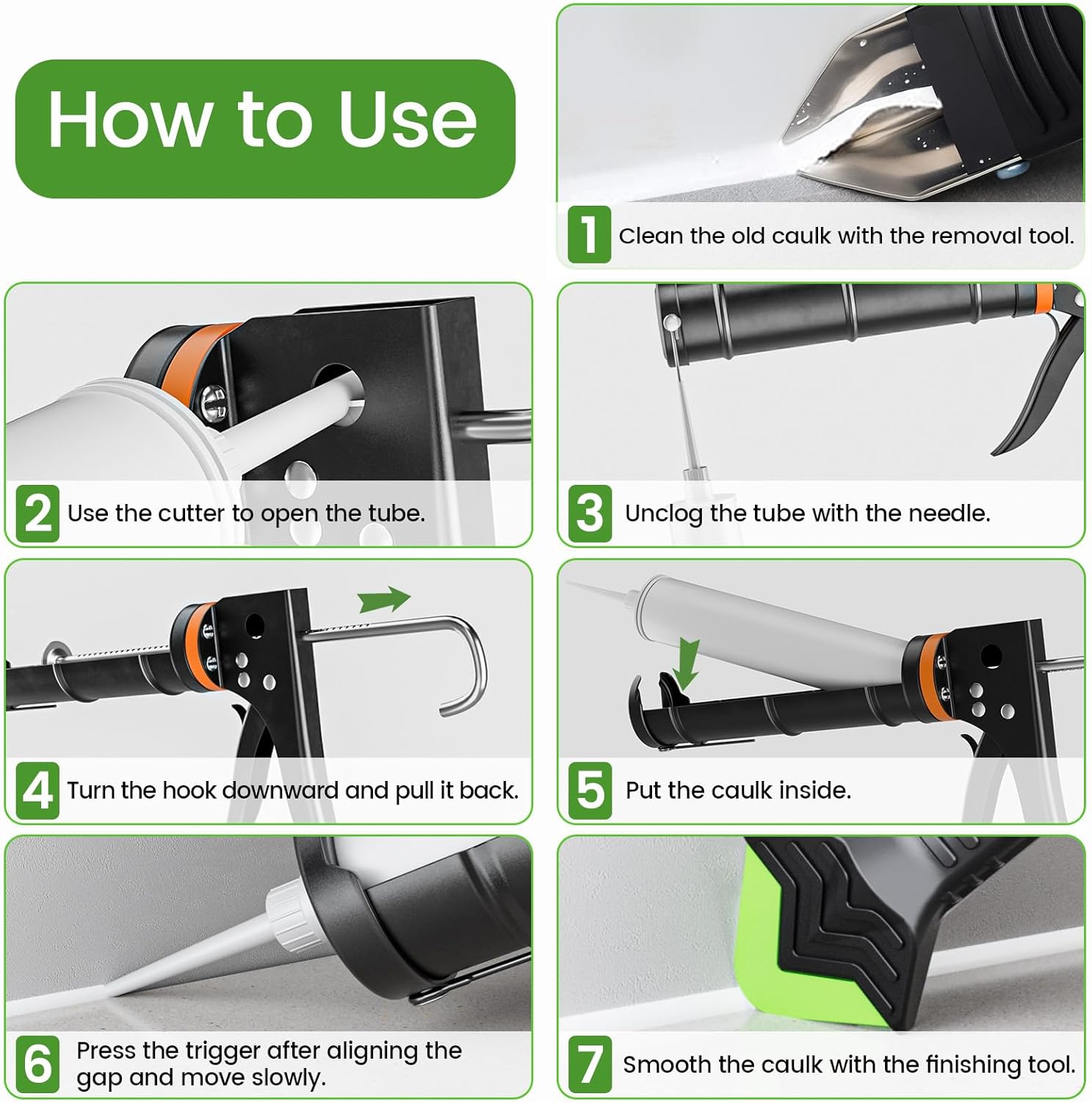 How to Use

1 Clean the old caulk with the removal tool.

2 Use the cutter to open the tube.

3 Unclog the tube with the needle.

4 Turn the hook downward and pull it back.

5 Put the caulk inside.

6 Press the trigger after aligning the gap and move slowly.

7 Smooth the caulk with the finishing tool.