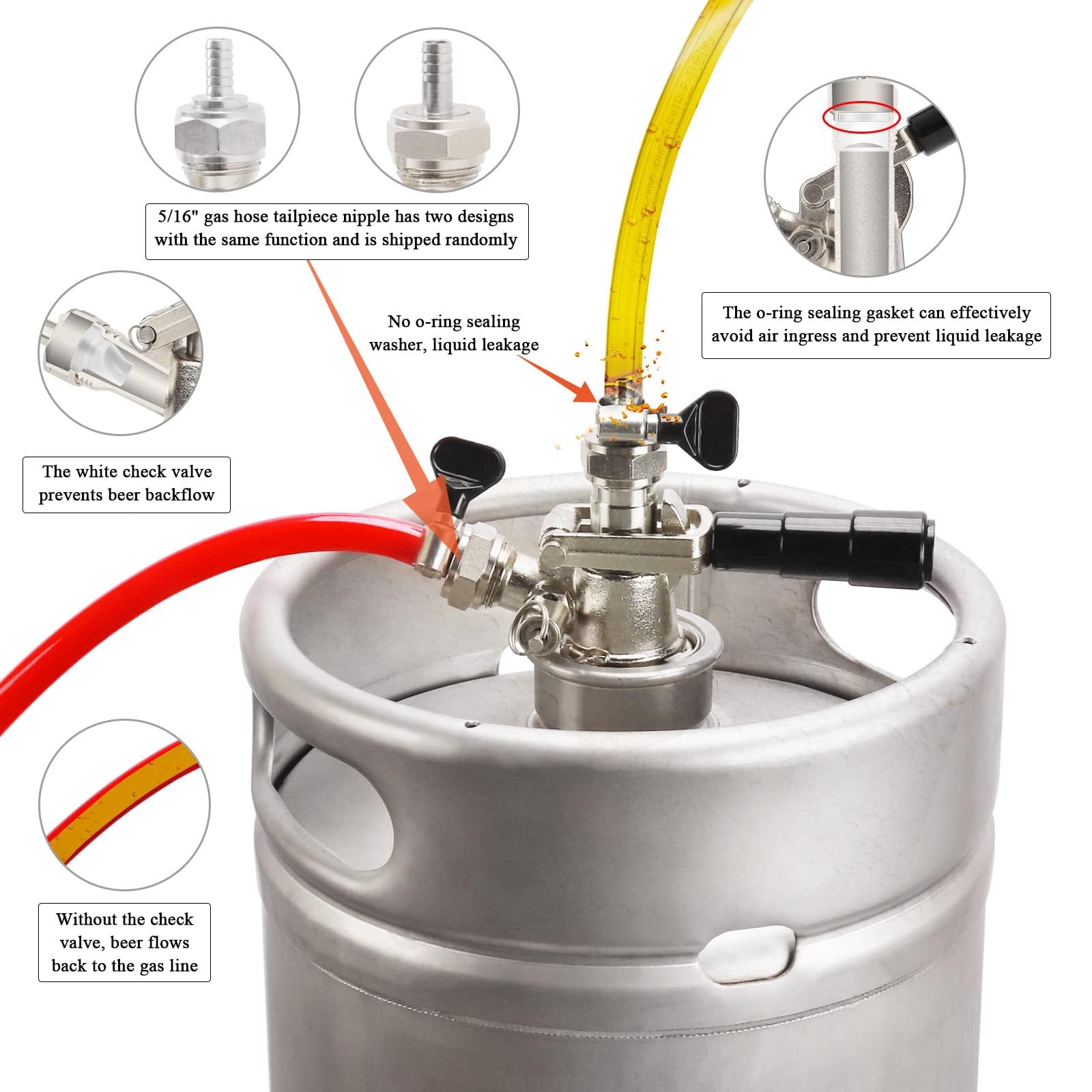 5/16" gas hose tailpiece nipple has two designs with the same function and is shipped randomly

The o-ring sealing gasket can effectively avoid air ingress and prevent liquid leakage

No o-ring sealing washer, liquid leakage

The white check valve prevents beer backflow

Without the check valve, beer flows back to the gas line