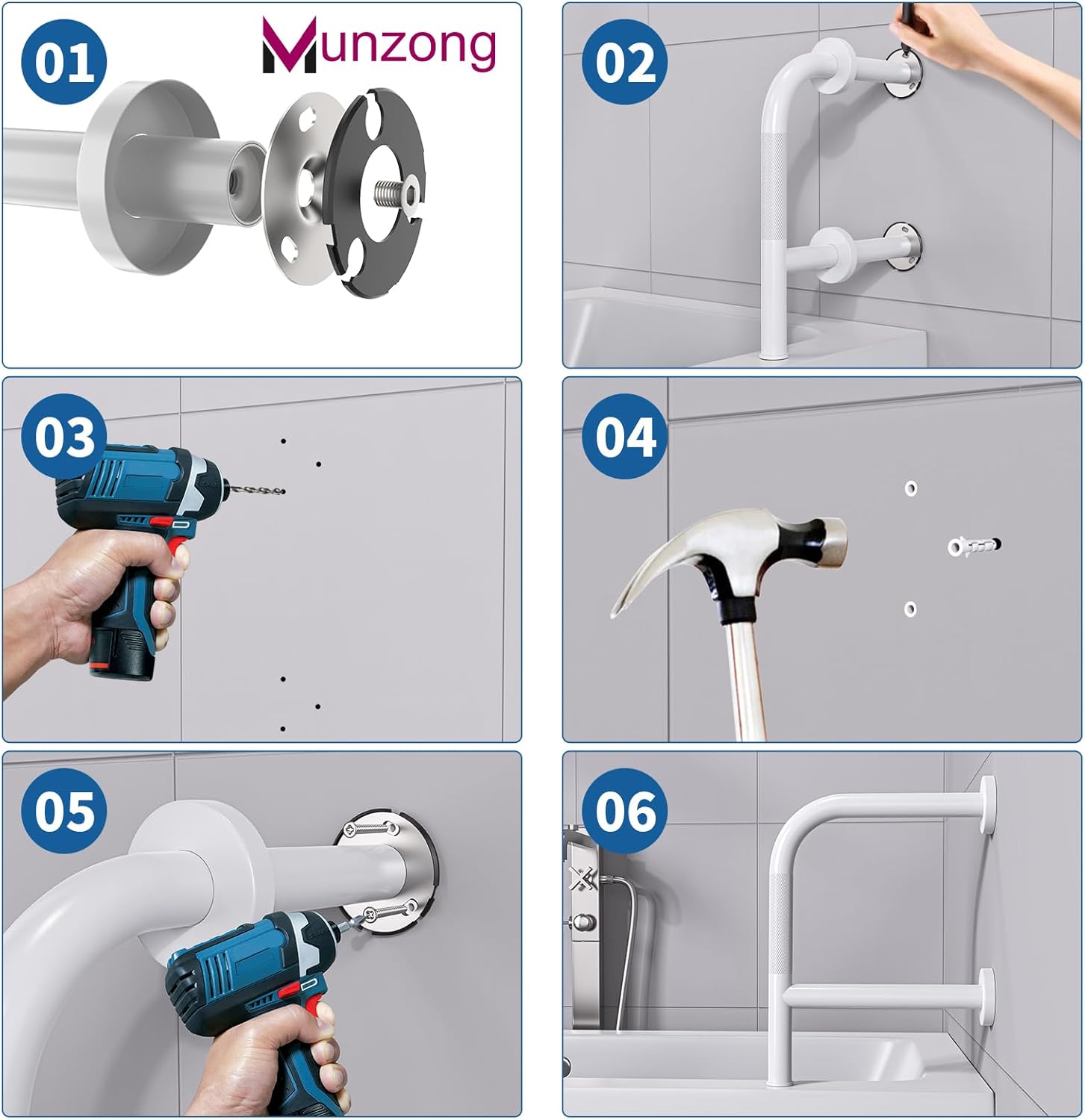 01

Munzong

02

03

04

05

06