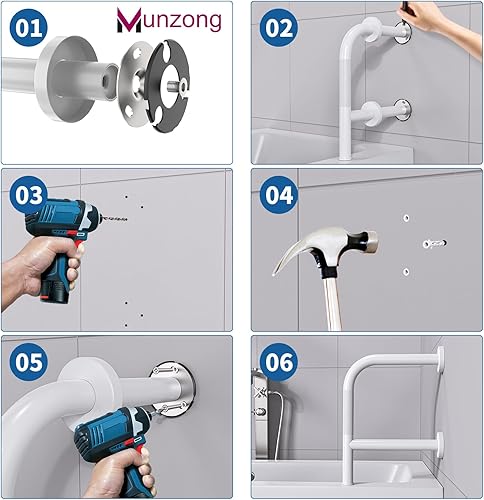 01
Munzong
02
03
04
05
06