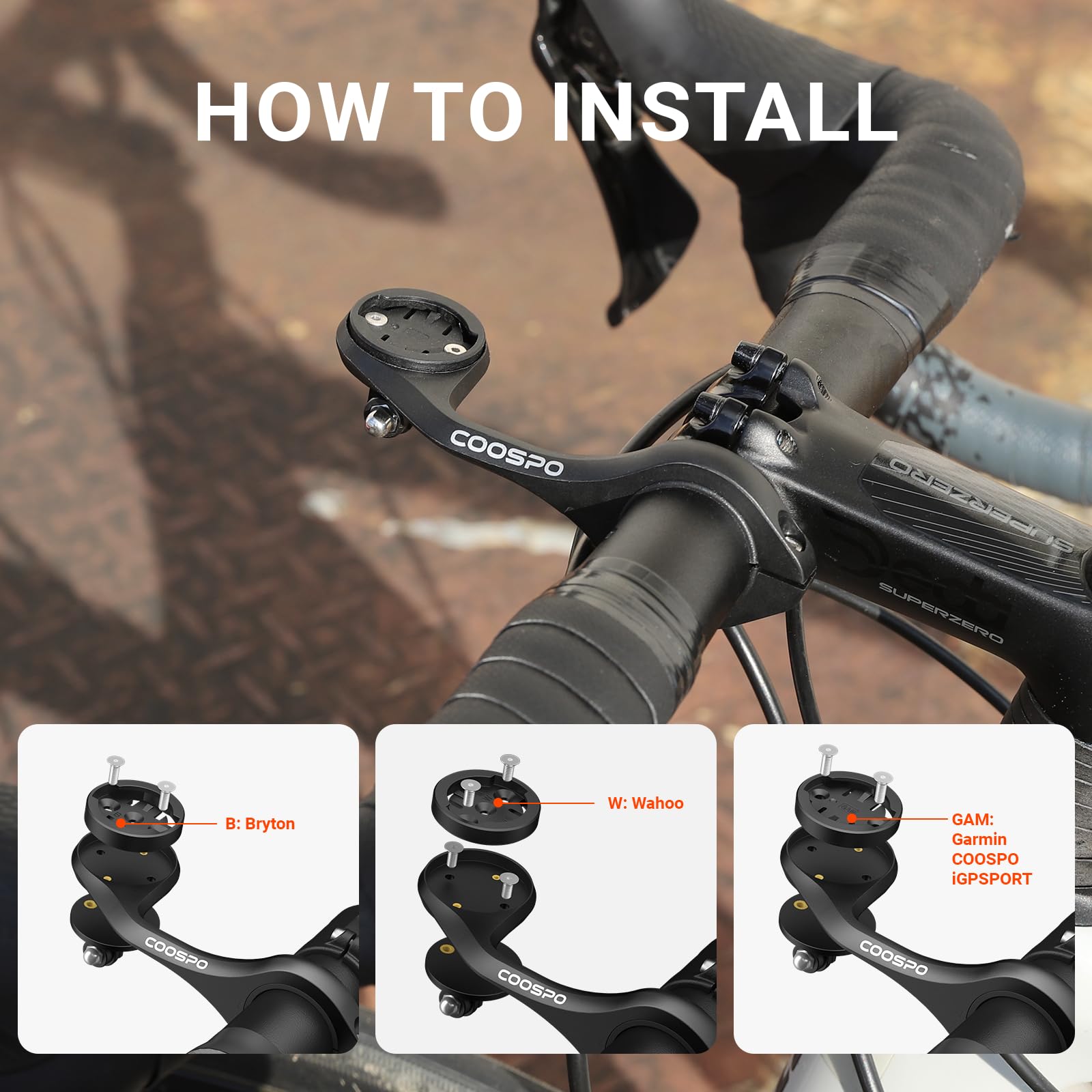 HOW TO INSTALL

COOSPO

SUPERZERO

SUPERZERO

B: Bryton

COOSPO

W: Wahoo

COOSPO

GAM:
Garmin
COOSPO
iGPSPORT

COOSPO