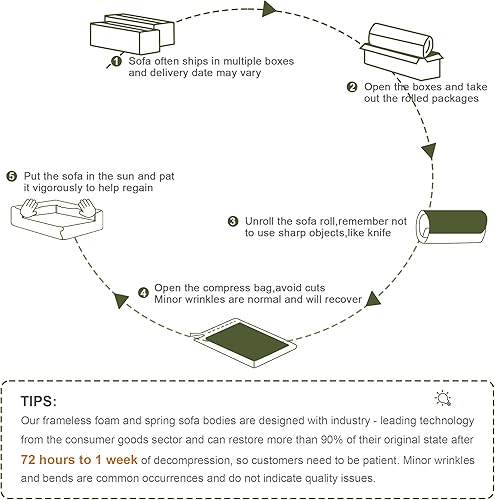 ❶ Sofa often ships in multiple boxes and delivery date may vary

❷ Open the boxes and take out the rolled packages

❸ Unroll the sofa roll,remember not to use sharp objects,like knife

❹ Open the compress bag,avoid cuts
Minor wrinkles are normal and will recover

❺ Put the sofa in the sun and pat it vigorously to help regain

TIPS:

Our frameless foam and spring sofa bodies are designed with industry - leading technology from the consumer goods sector and can restore more than 90% of their original state after 72 hours to 1 week of decompression, so customers need to be patient. Minor wrinkles and bends are common occurrences and do not indicate quality issues.