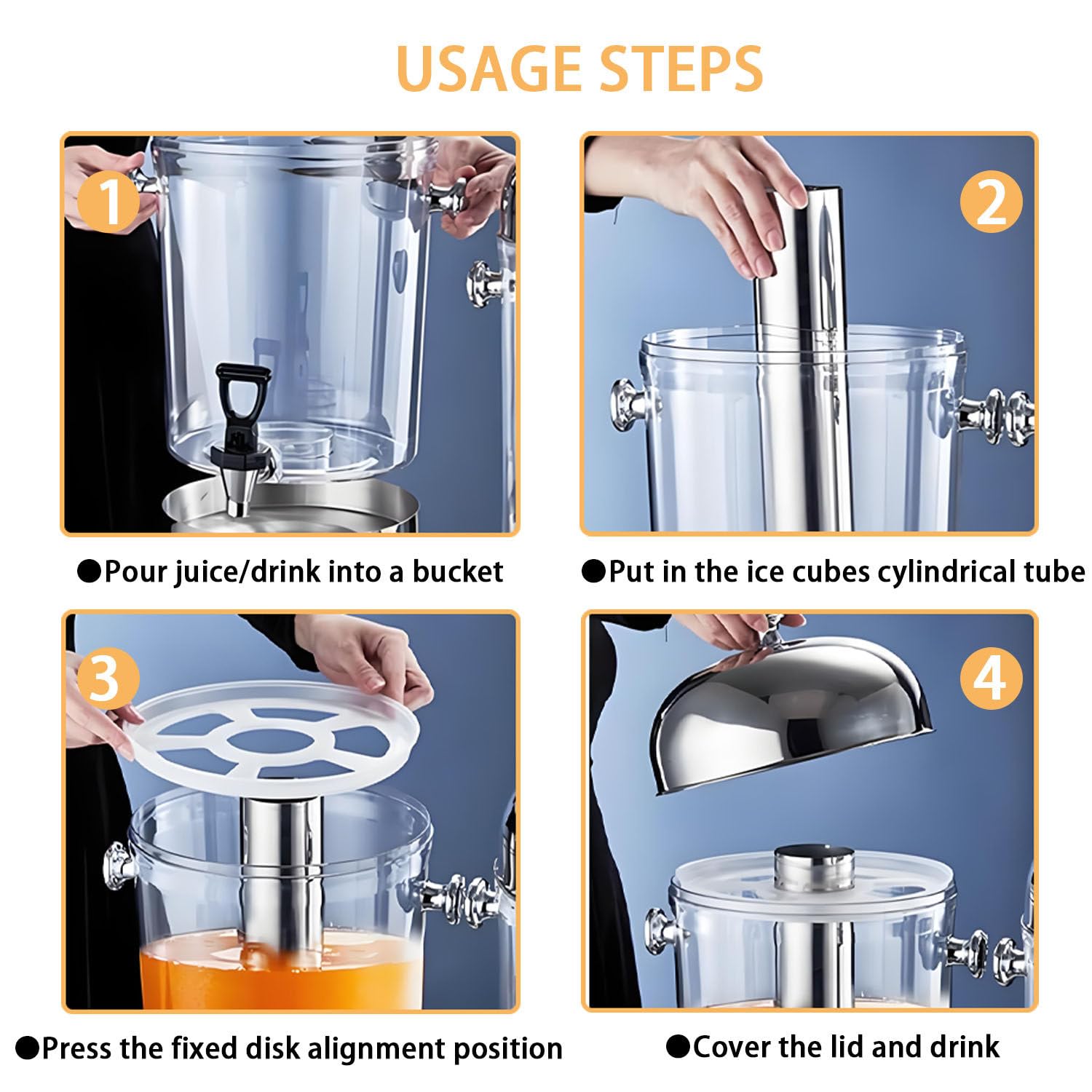 USAGE STEPS

1

●Pour juice/drink into a bucket

2

●Put in the ice cubes cylindrical tube

3

●Press the fixed disk alignment position

4

●Cover the lid and drink