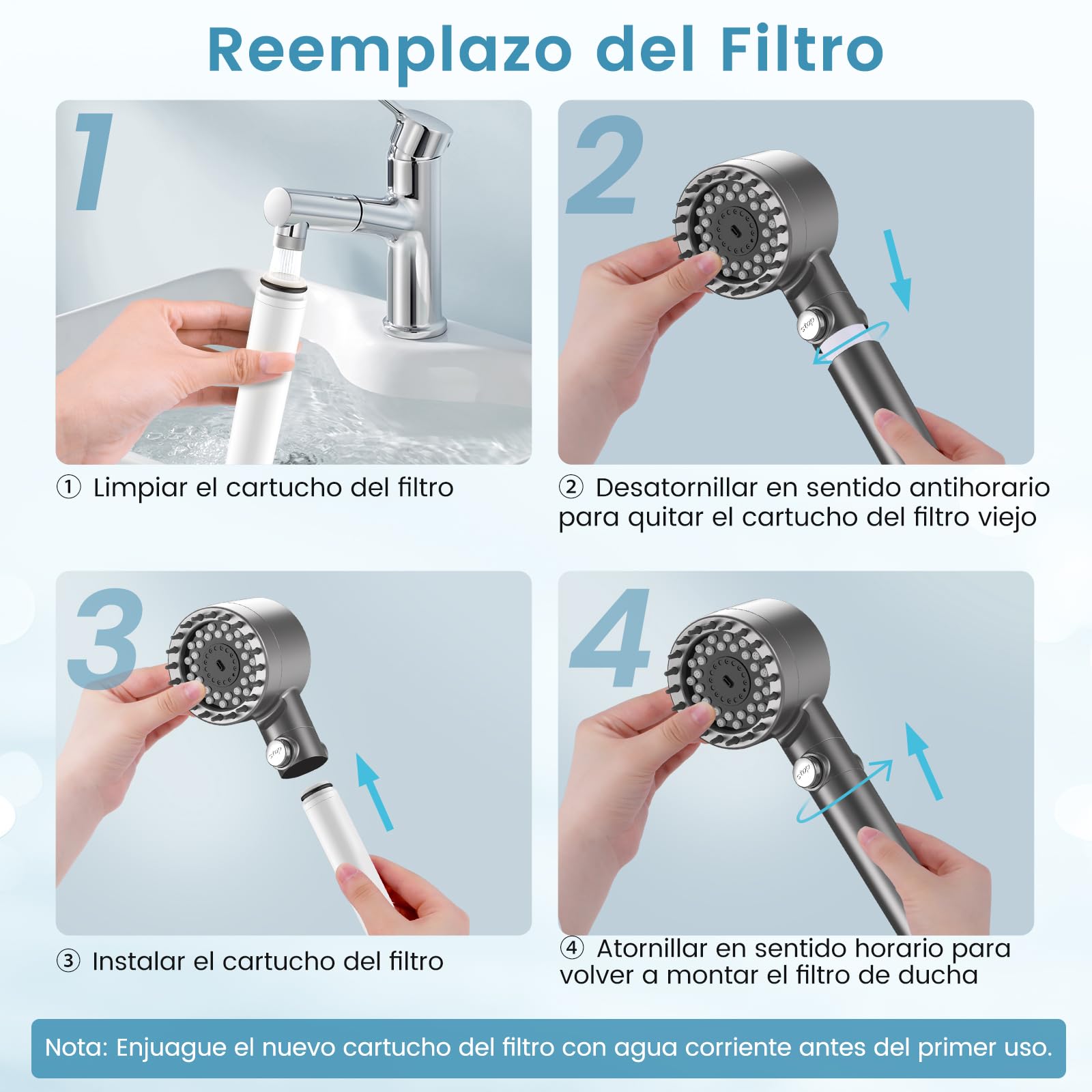 Reemplazo del Filtro

1

① Limpiar el cartucho del filtro

2

stop

② Desatornillar en sentido antihorario para quitar el cartucho del filtro viejo

3

stop

③ Instalar el cartucho del filtro

4

stop

④ Atornillar en sentido horario para volver a montar el filtro de ducha

Nota: Enjuague el nuevo cartucho del filtro con agua corriente antes del primer uso.