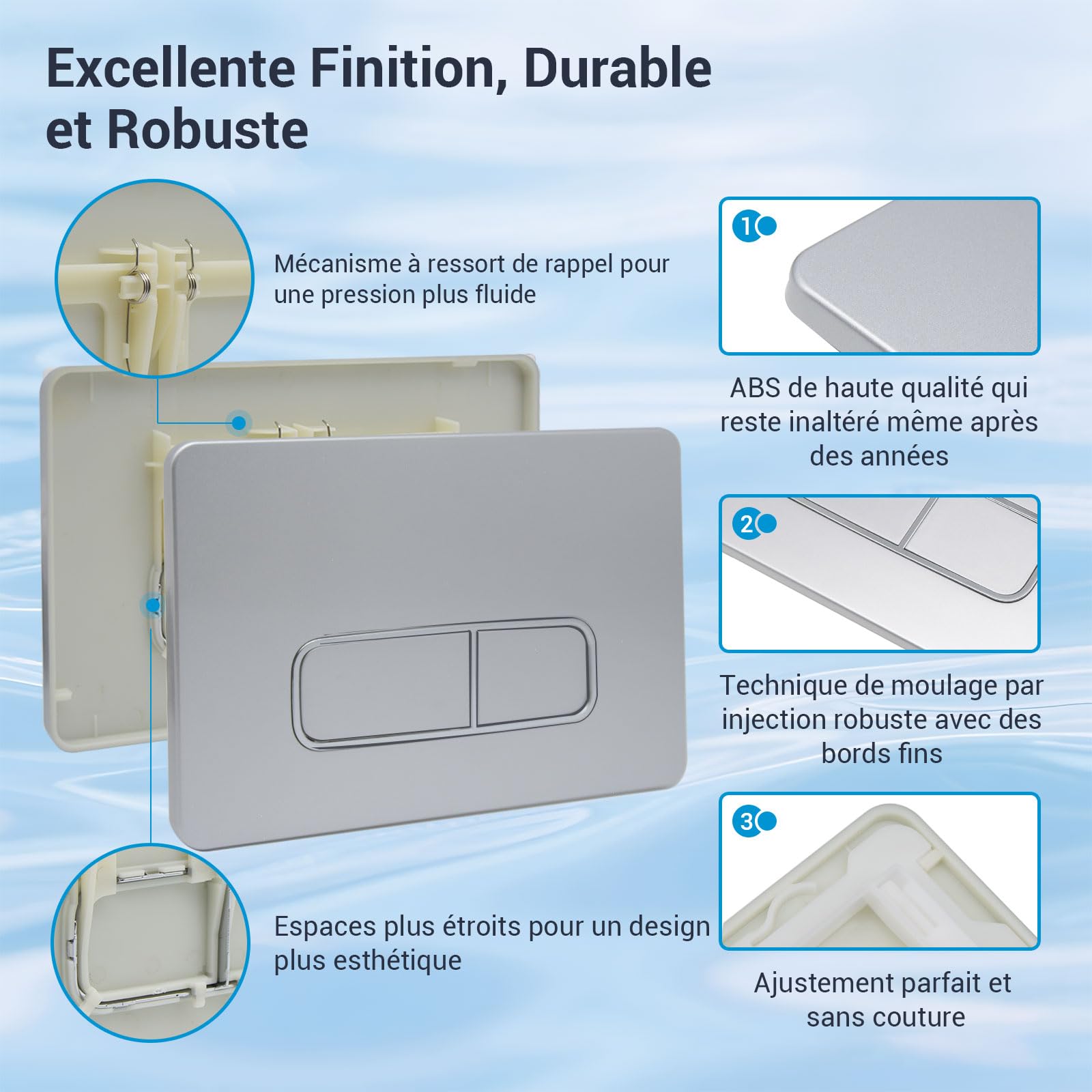 Excellente Finition, Durable et Robuste

Mécanisme à ressort de rappel pour une pression plus fluide

Espaces plus étroits pour un design plus esthétique

1

ABS de haute qualité qui reste inaltéré même après des années

2

Technique de moulage par injection robuste avec des bords fins

3

Ajustement parfait et sans couture