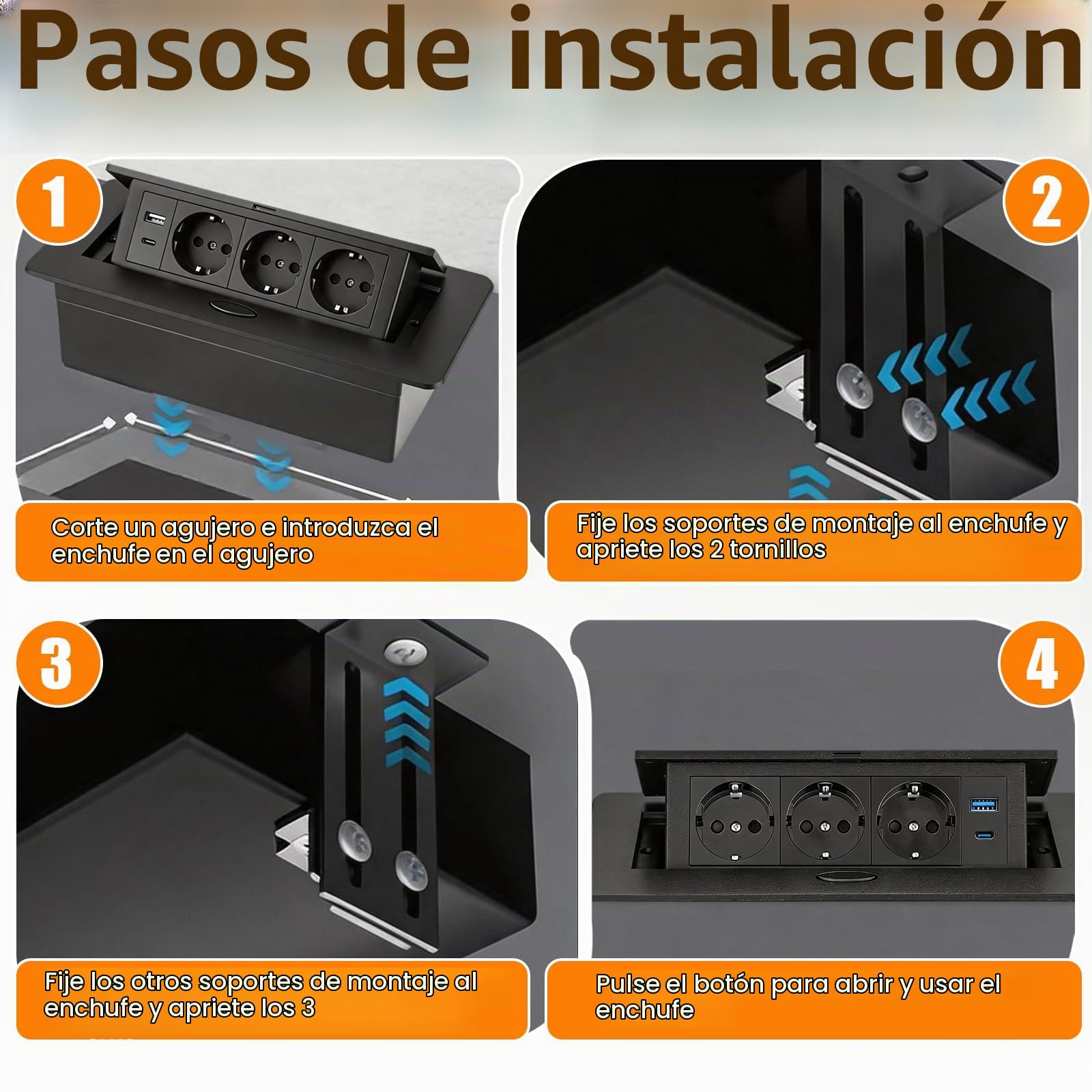 Pasos de instalación

1

Corte un agujero e introduzca el enchufe en el agujero

2

Fije los soportes de montaje al enchufe y apriete los 2 tornillos

3

Fije los otros soportes de montaje al enchufe y apriete los 3

4

Pulse el botón para abrir y usar el enchufe