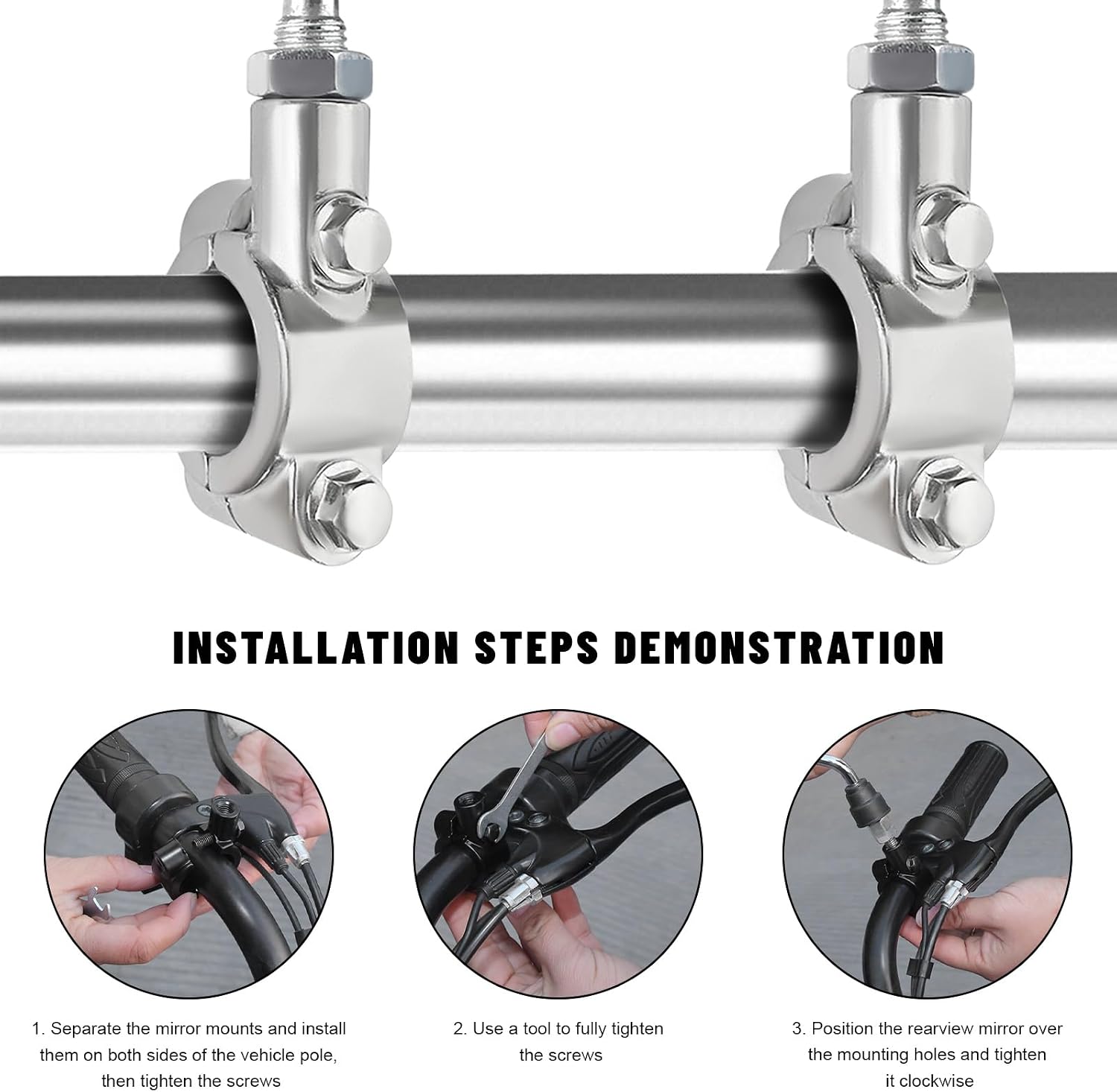 INSTALLATION STEPS DEMONSTRATION

1. Separate the mirror mounts and install them on both sides of the vehicle pole, then tighten the screws

2. Use a tool to fully tighten the screws

3. Position the rearview mirror over the mounting holes and tighten it clockwise