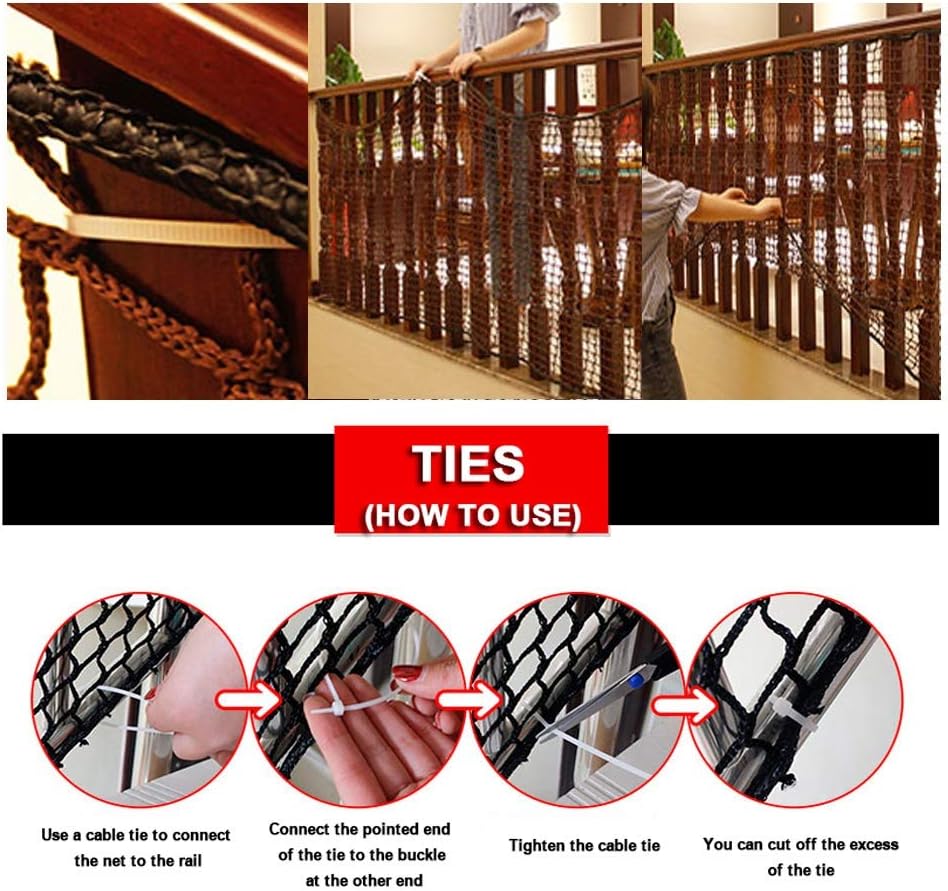 TIES
(HOW TO USE)

Use a cable tie to connect the net to the rail

Connect the pointed end of the tie to the buckle at the other end

Tighten the cable tie

You can cut off the excess of the tie