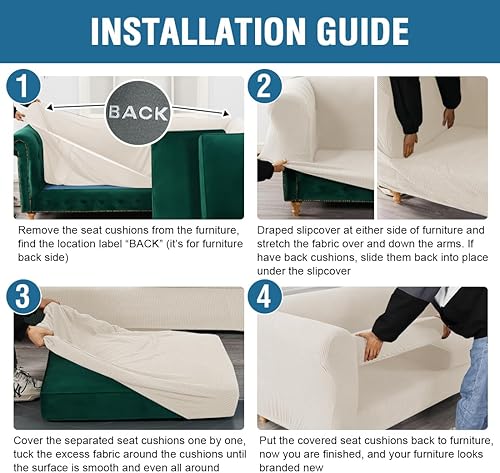 INSTALLATION GUIDE

1

BACK

Remove the seat cushions from the furniture, find the location label "BACK" (it's for furniture back side)

2

Draped slipcover at either side of furniture and stretch the fabric over and down the arms. If have back cushions, slide them back into place under the slipcover

3

Cover the separated seat cushions one by one, tuck the excess fabric around the cushions until the surface is smooth and even all around

4

Put the covered seat cushions back to furniture, now you are finished, and your furniture looks branded new