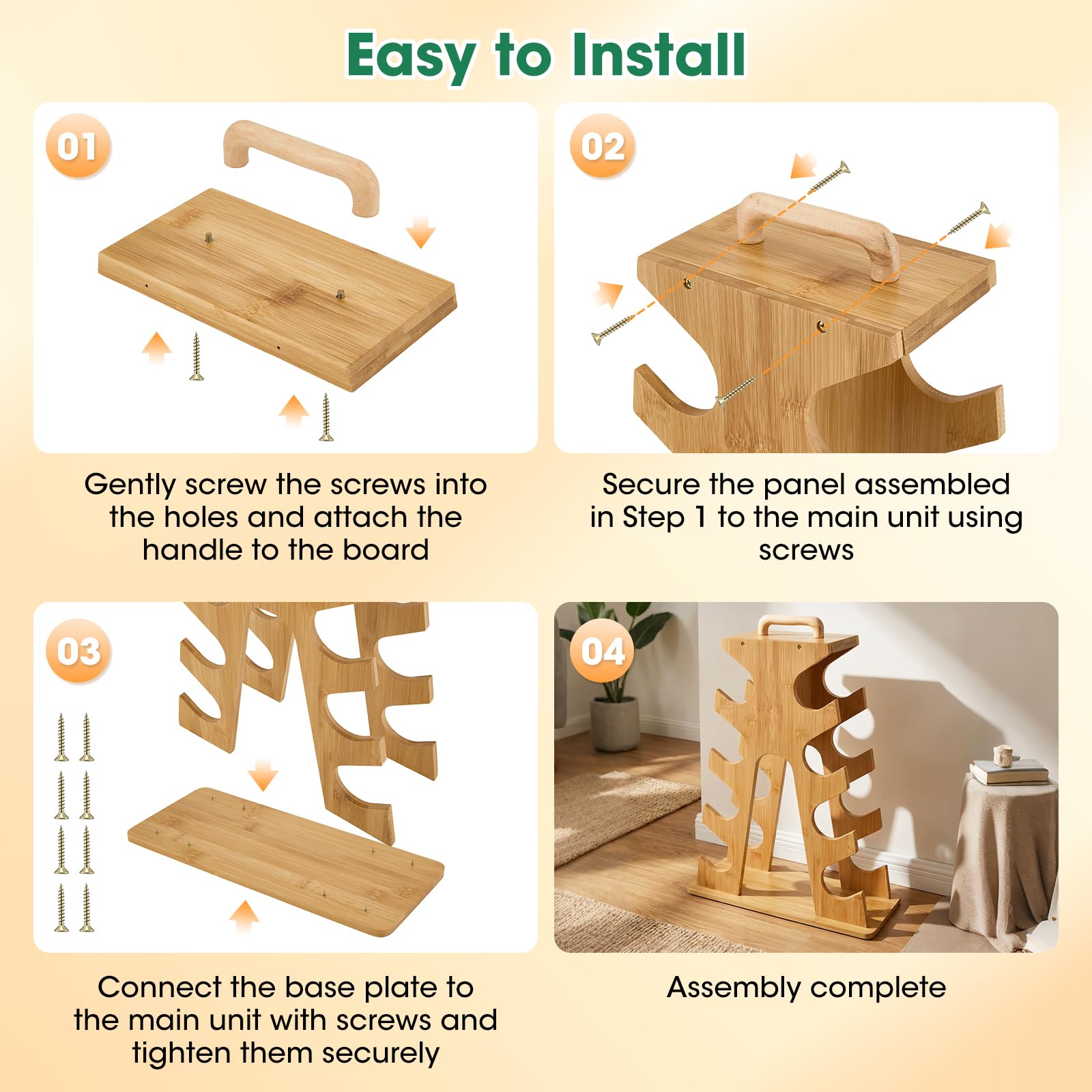 Easy to Install

01

Gently screw the screws into the holes and attach the handle to the board

02

Secure the panel assembled in Step 1 to the main unit using screws

03

Connect the base plate to the main unit with screws and tighten them securely

04

Assembly complete