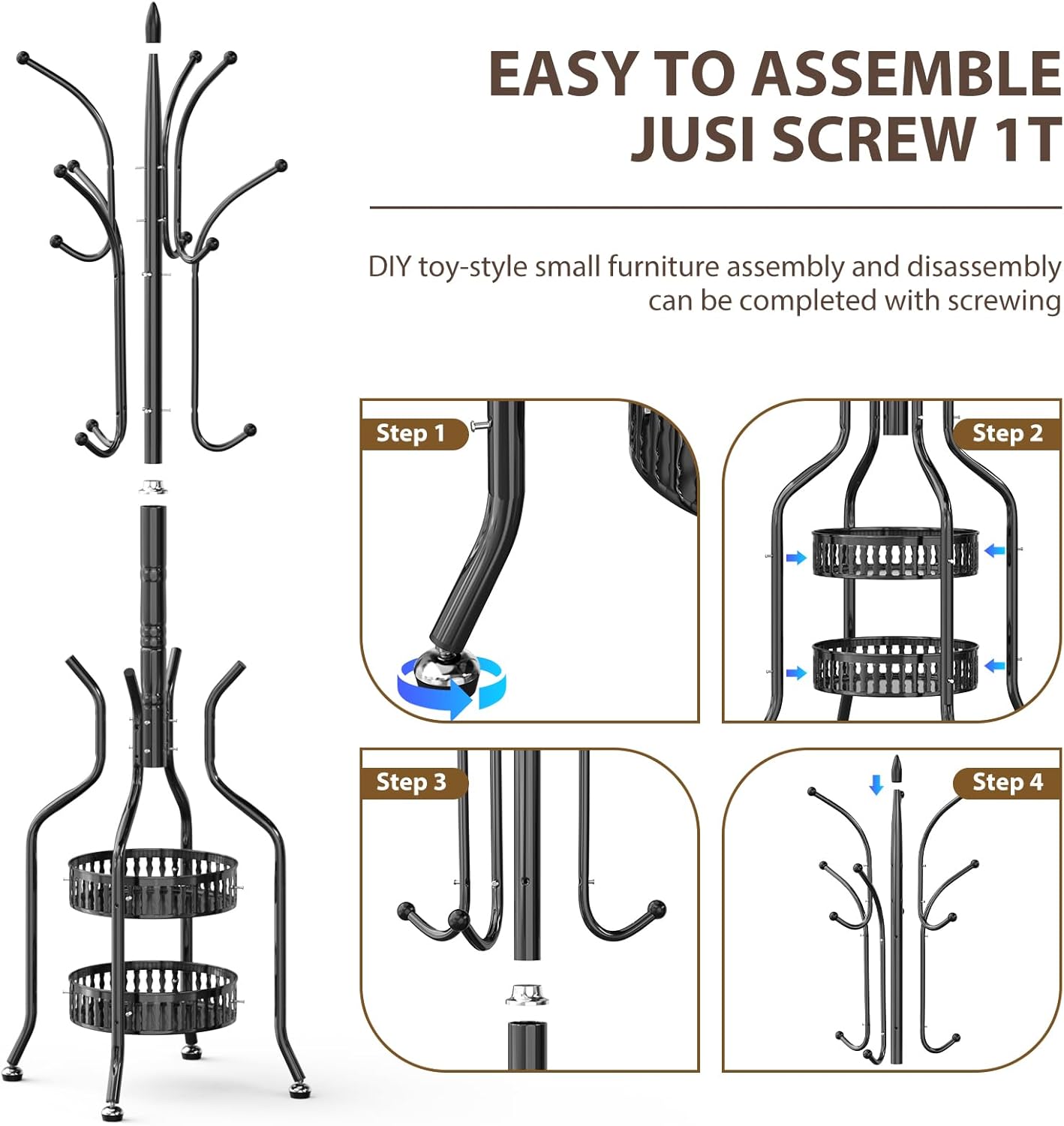 EASY TO ASSEMBLE
JUSI SCREW 1T

DIY toy-style small furniture assembly and disassembly can be completed with screwing

Step 1

Step 2

Step 3

Step 4