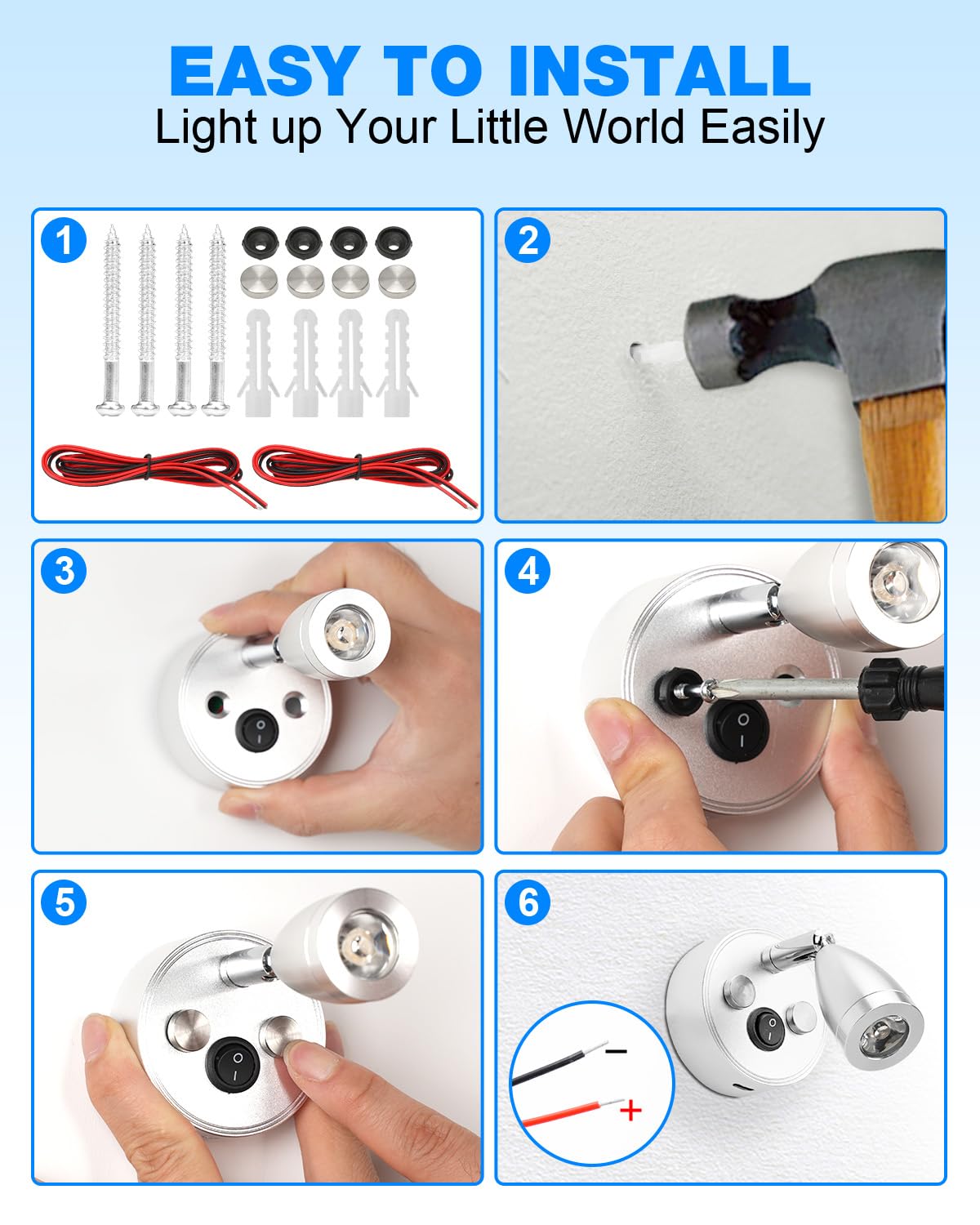 EASY TO INSTALL
Light up Your Little World Easily

1

2

3

4

5

6

−
+