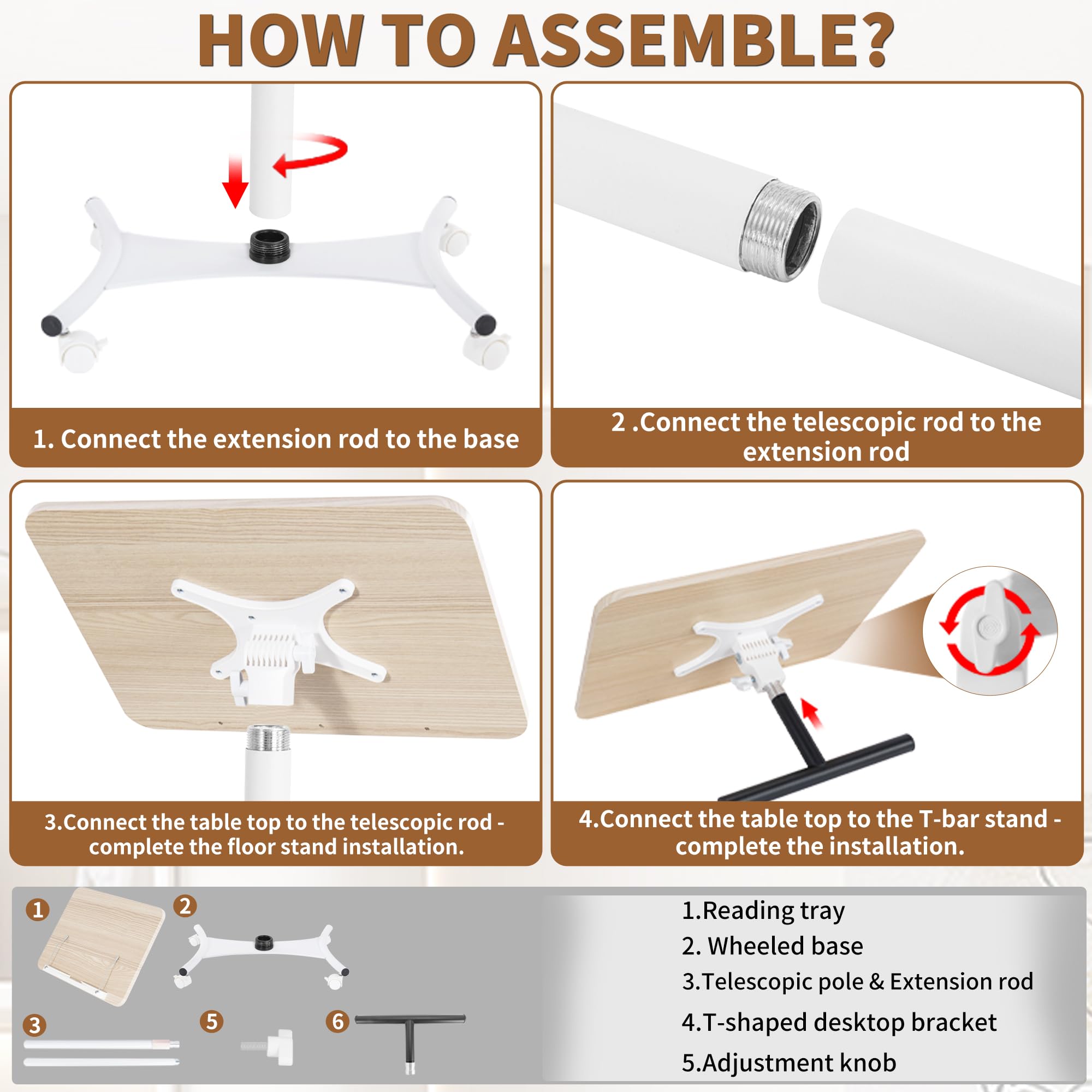 HOW TO ASSEMBLE?

1. Connect the extension rod to the base

2 .Connect the telescopic rod to the extension rod

3.Connect the table top to the telescopic rod - complete the floor stand installation.

4.Connect the table top to the T-bar stand - complete the installation.

1

2

3

5

6

1.Reading tray
2. Wheeled base
3.Telescopic pole & Extension rod
4.T-shaped desktop bracket
5.Adjustment knob