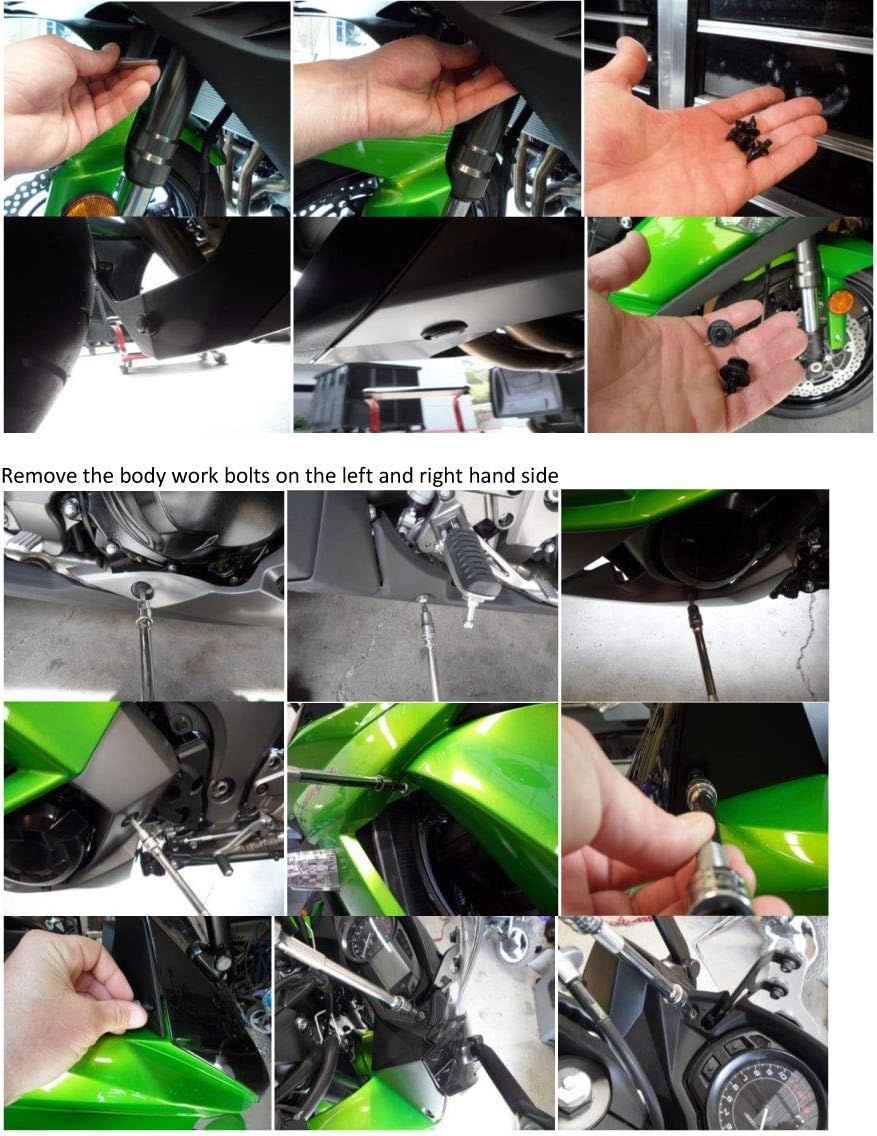 Remove the body work bolts on the left and right hand side