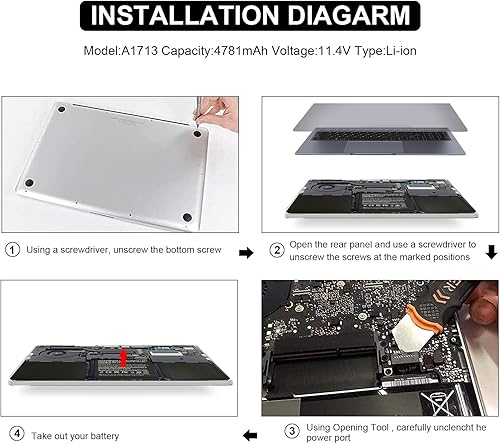 INSTALLATION DIAGARM

Model:A1713 Capacity:4781mAh Voltage:11.4V Type:Li-ion

① Using a screwdriver, unscrew the bottom screw

② Open the rear panel and use a screwdriver to unscrew the screws at the marked positions

③ Using Opening Tool , carefully unclencht he power port

④ Take out your battery