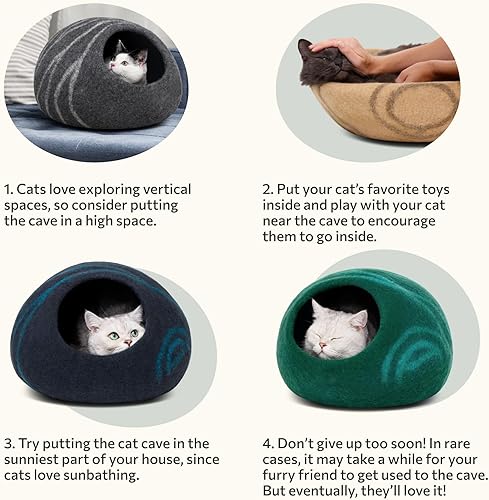 1. Cats love exploring vertical spaces, so consider putting the cave in a high space.

2. Put your cat's favorite toys inside and play with your cat near the cave to encourage them to go inside.

3. Try putting the cat cave in the sunniest part of your house, since cats love sunbathing.

4. Don't give up too soon! In rare cases, it may take a while for your furry friend to get used to the cave. But eventually, they'll love it!