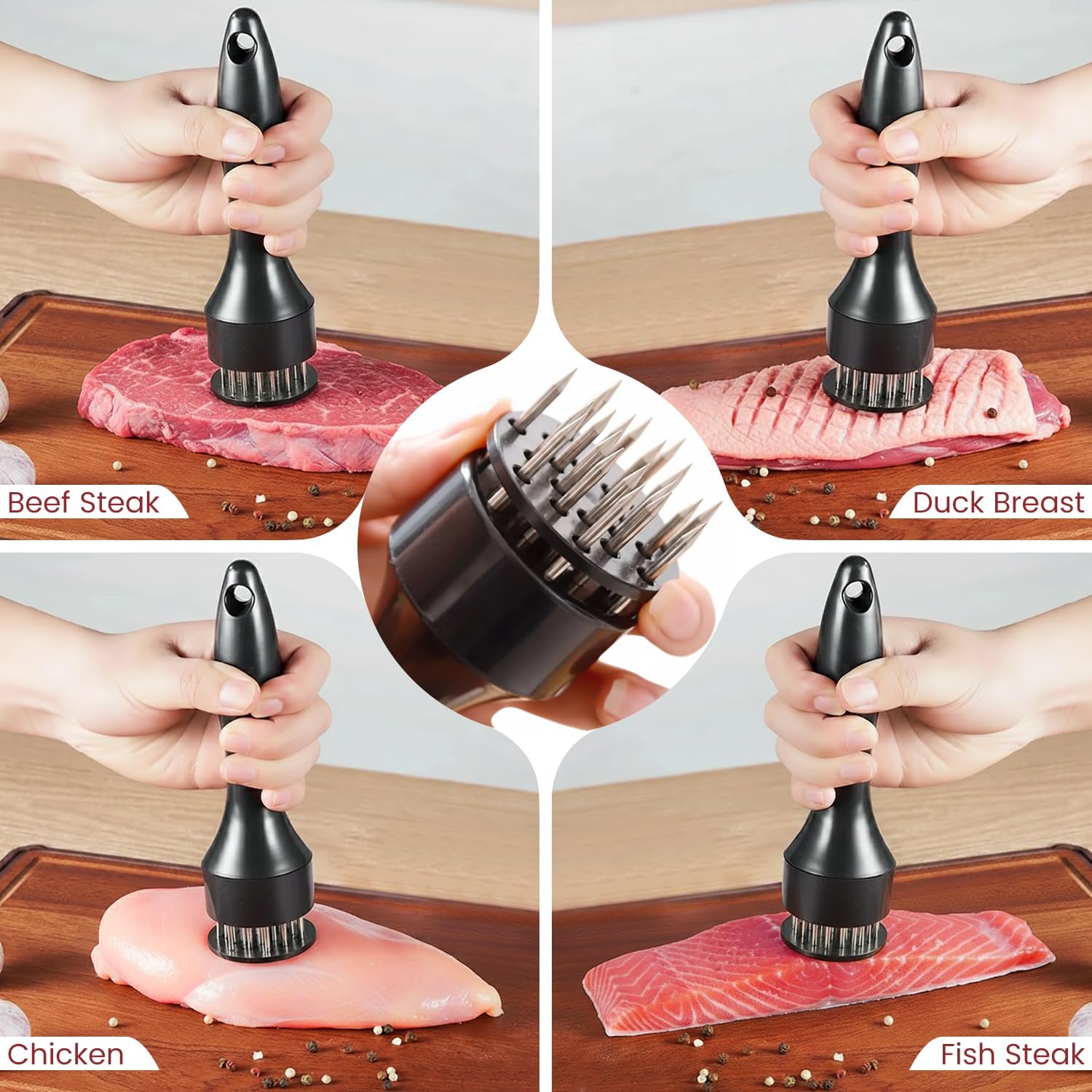 Beef Steak

Duck Breast

Chicken

Fish Steak