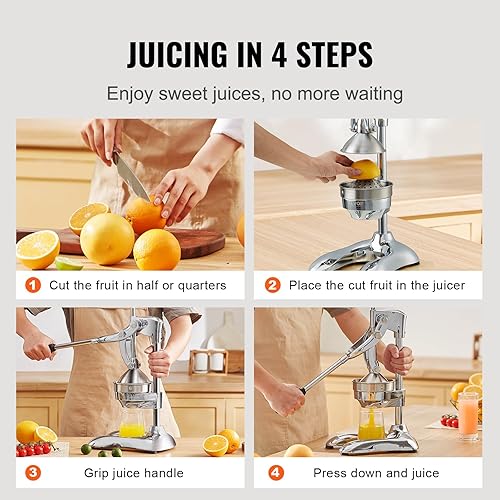 JUICING IN 4 STEPS

Enjoy sweet juices, no more waiting

1 Cut the fruit in half or quarters

2 Place the cut fruit in the juicer

3 Grip juice handle

4 Press down and juice