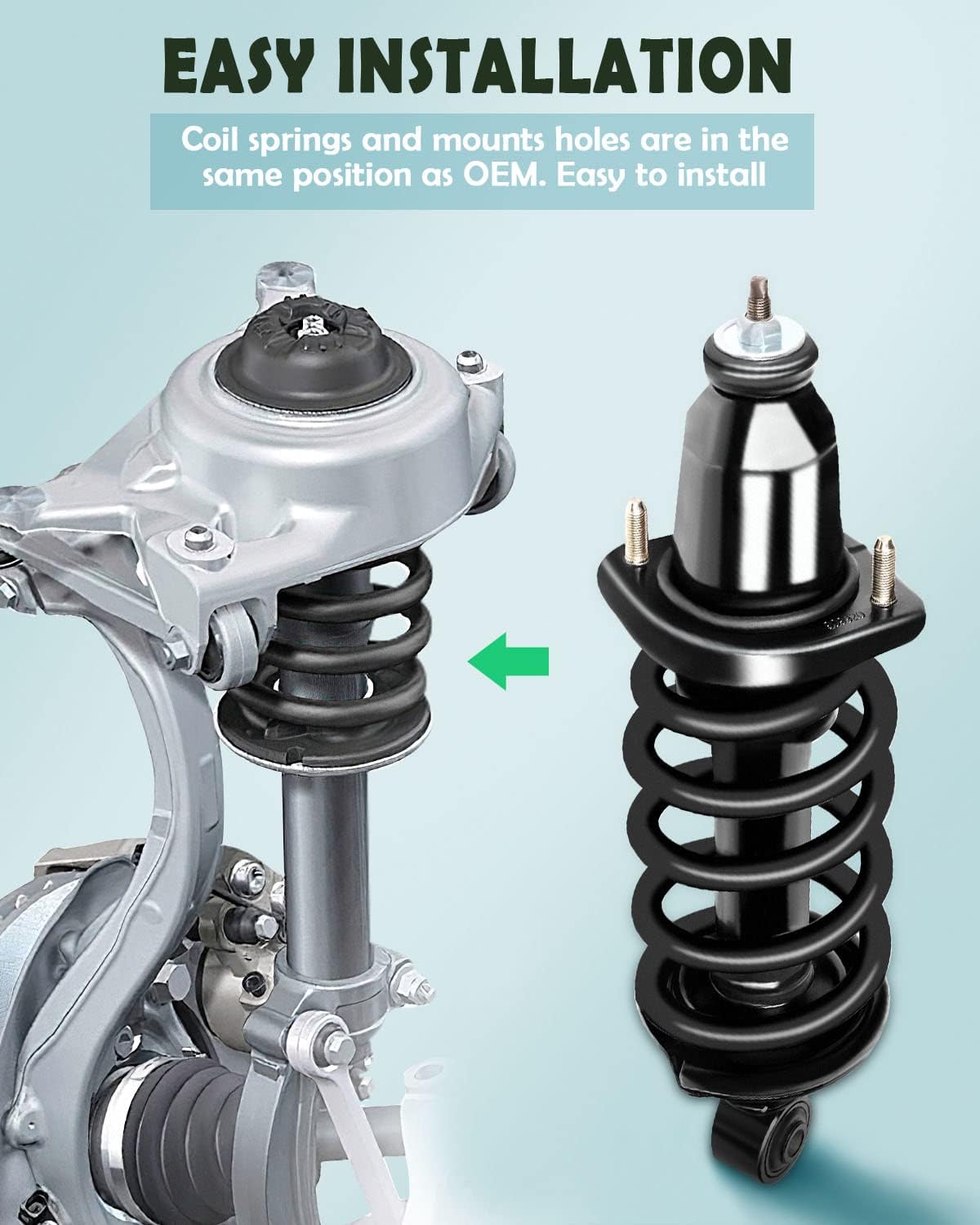 EASY INSTALLATION

Coil springs and mounts holes are in the same position as OEM. Easy to install