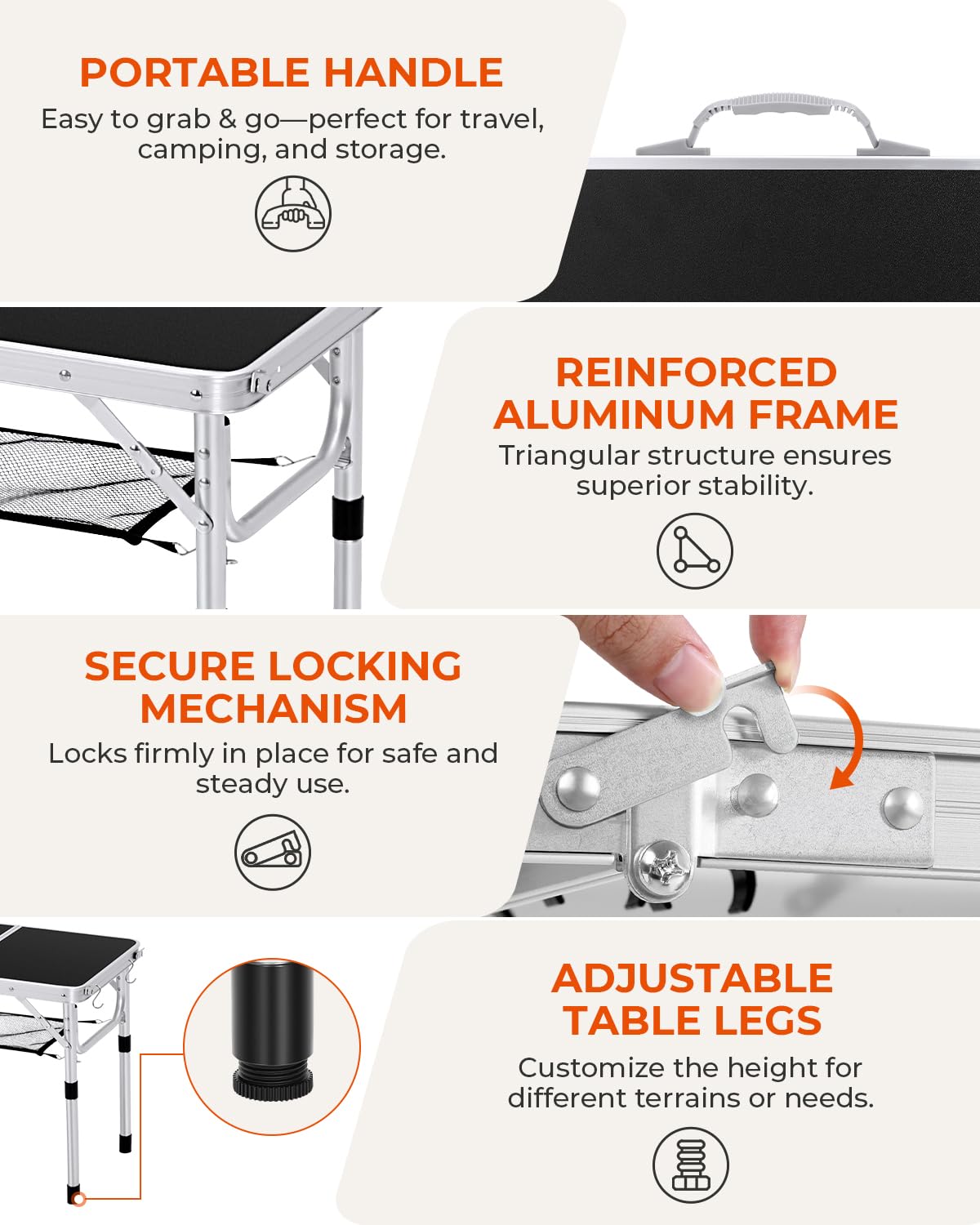 PORTABLE HANDLE

Easy to grab & go—perfect for travel, camping, and storage.

REINFORCED ALUMINUM FRAME

Triangular structure ensures superior stability.

SECURE LOCKING MECHANISM

Locks firmly in place for safe and steady use.

ADJUSTABLE TABLE LEGS

Customize the height for different terrains or needs.