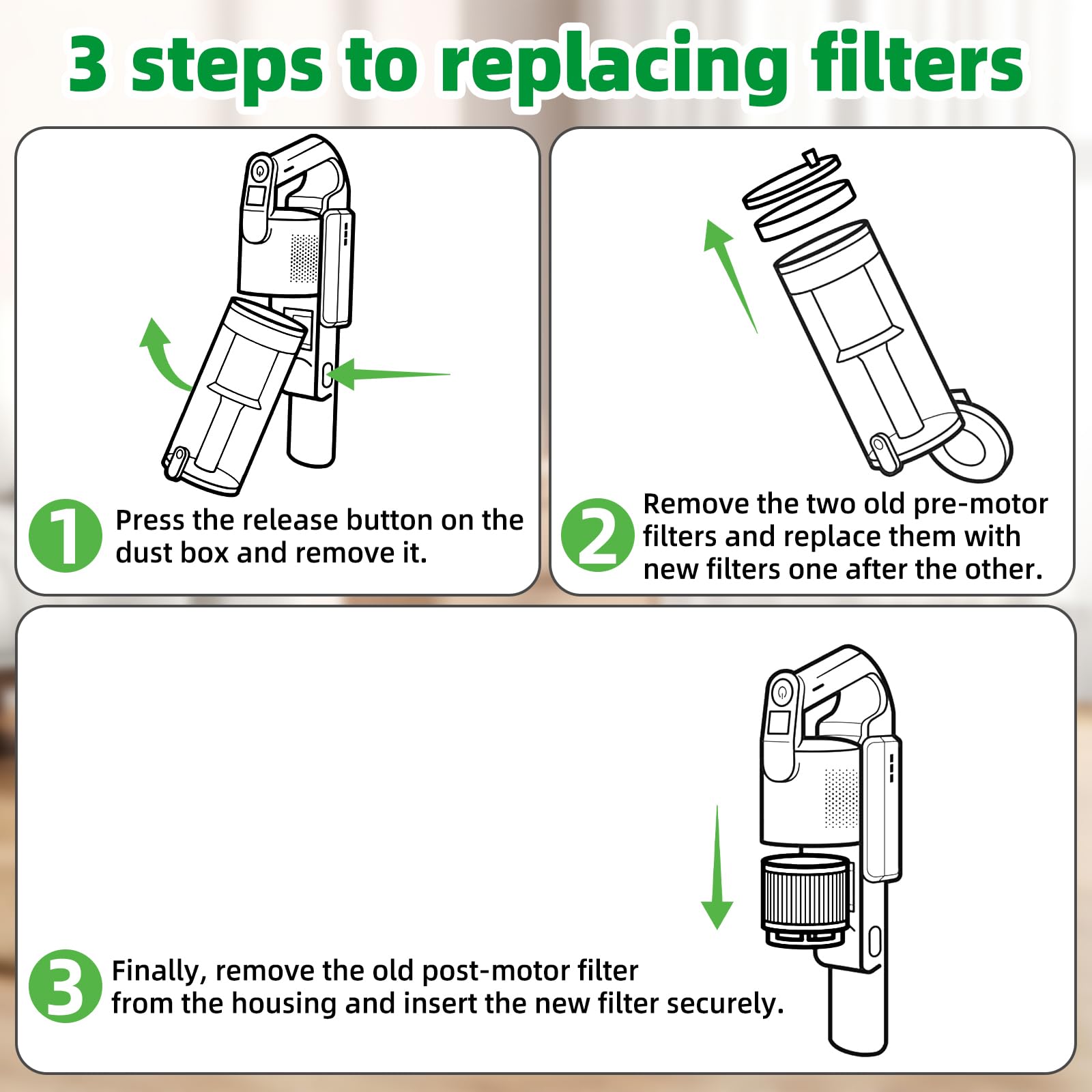 3 steps to replacing filters

1 Press the release button on the dust box and remove it.

2 Remove the two old pre-motor filters and replace them with new filters one after the other.

3 Finally, remove the old post-motor filter from the housing and insert the new filter securely.