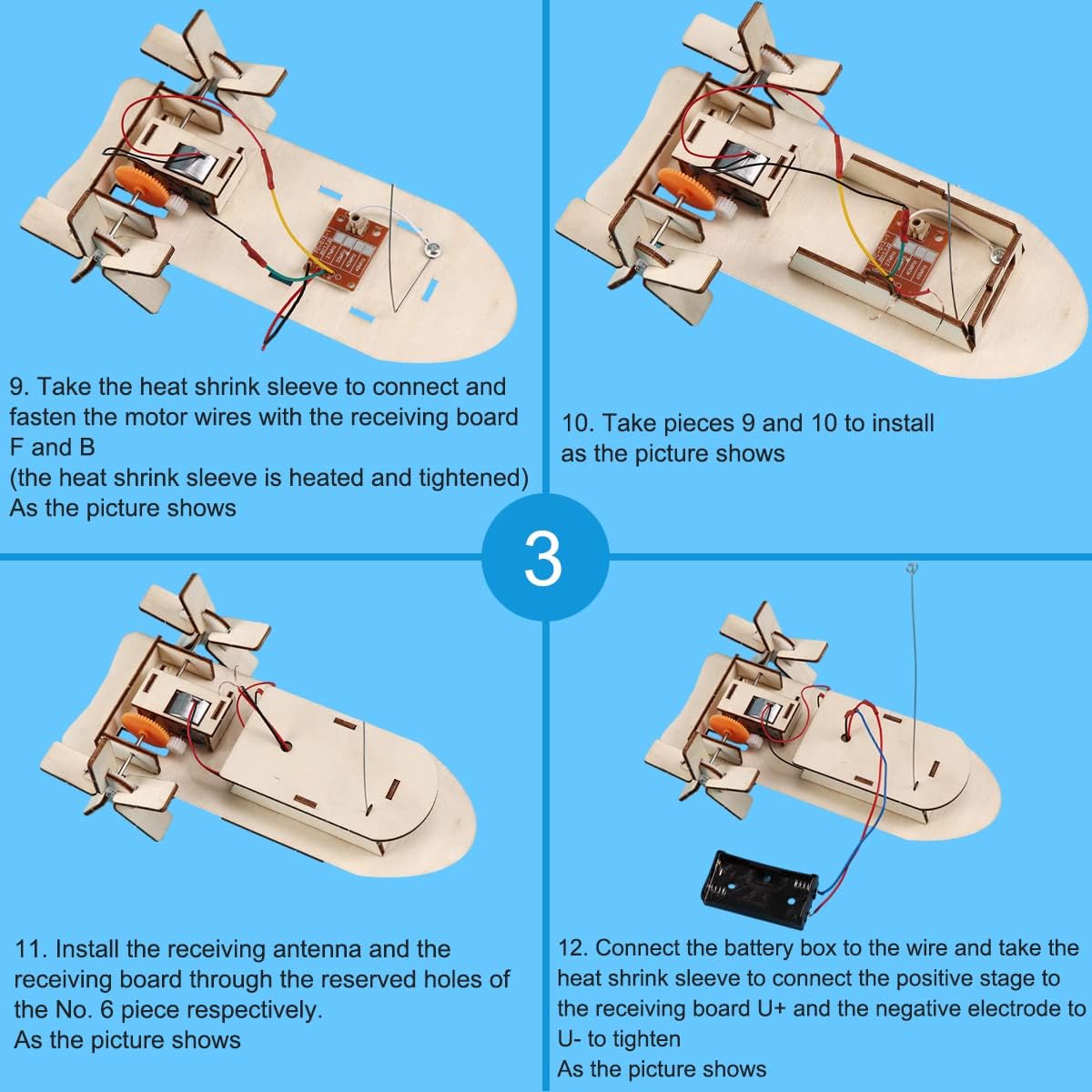 9. Take the heat shrink sleeve to connect and fasten the motor wires with the receiving board F and B
(the heat shrink sleeve is heated and tightened)
As the picture shows

10. Take pieces 9 and 10 to install as the picture shows

3

11. Install the receiving antenna and the receiving board through the reserved holes of the No. 6 piece respectively.
As the picture shows

12. Connect the battery box to the wire and take the heat shrink sleeve to connect the positive stage to the receiving board U+ and the negative electrode to U- to tighten
As the picture shows