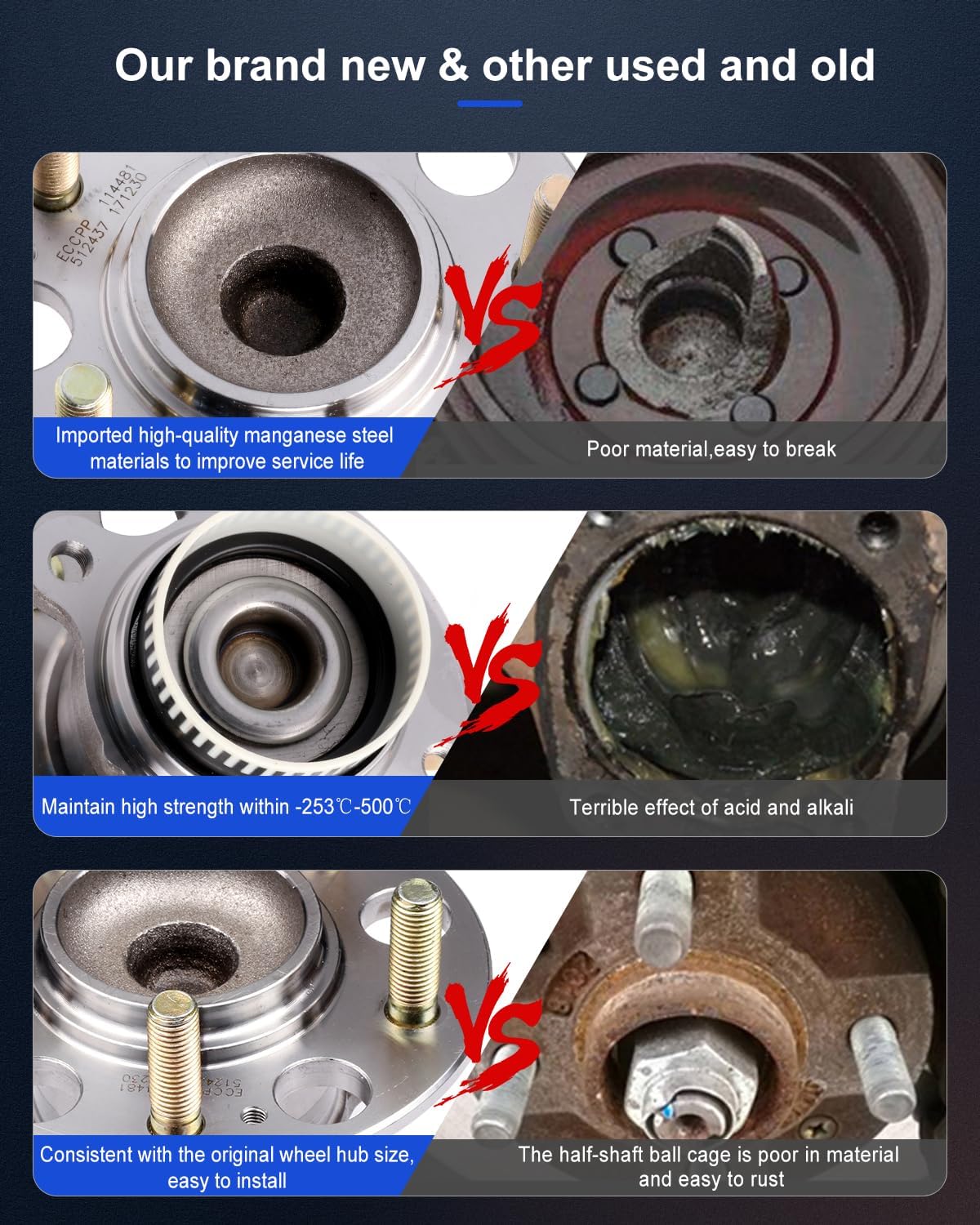 Our brand new & other used and old

ECCPP 114481
512437 171230

VS

Imported high-quality manganese steel materials to improve service life

Poor material,easy to break

VS

Maintain high strength within -253℃-500℃

Terrible effect of acid and alkali

VS

Consistent with the original wheel hub size, easy to install

The half-shaft ball cage is poor in material and easy to rust