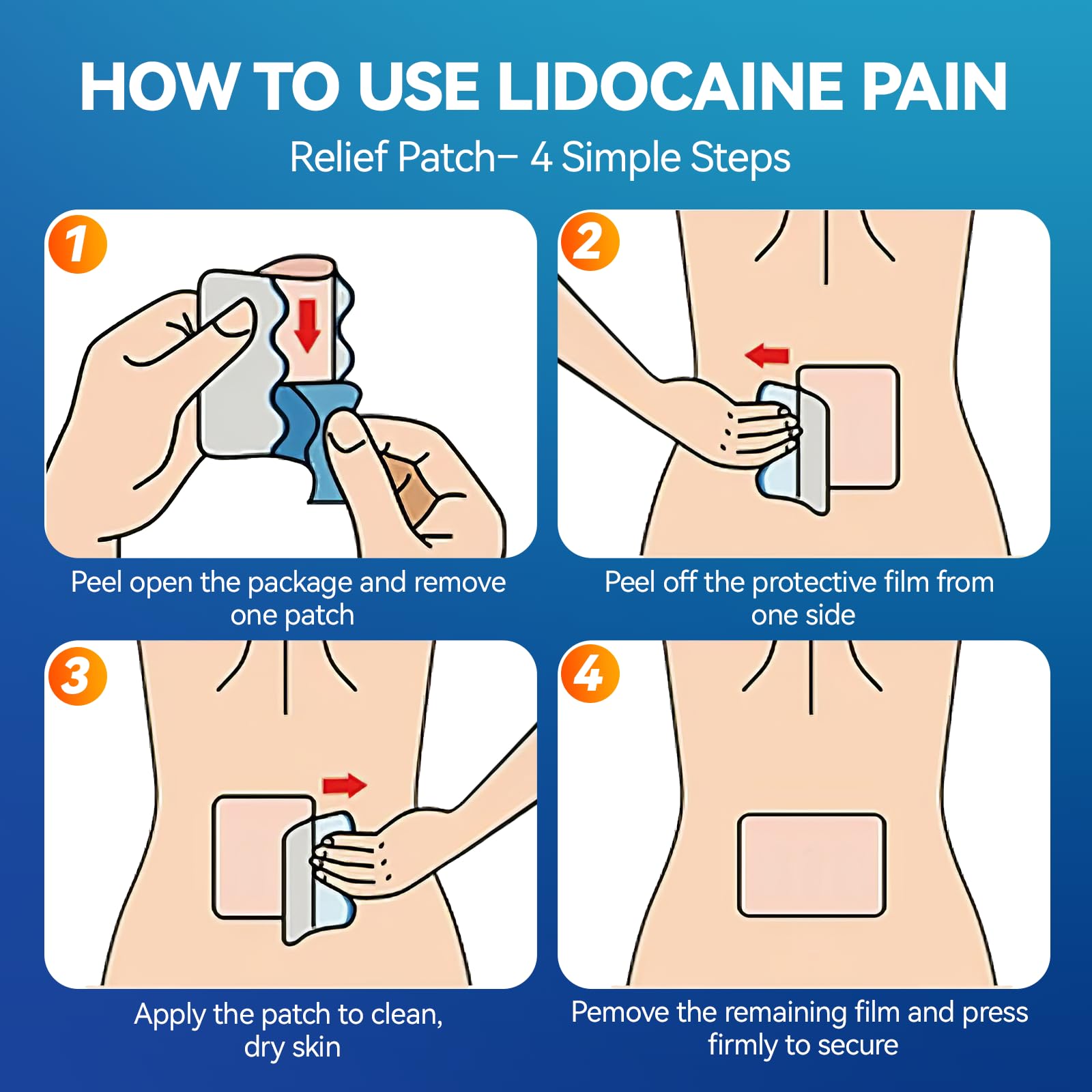 HOW TO USE LIDOCAINE PAIN

Relief Patch– 4 Simple Steps

1

Peel open the package and remove one patch

2

Peel off the protective film from one side

3

Apply the patch to clean, dry skin

4

Pemove the remaining film and press firmly to secure