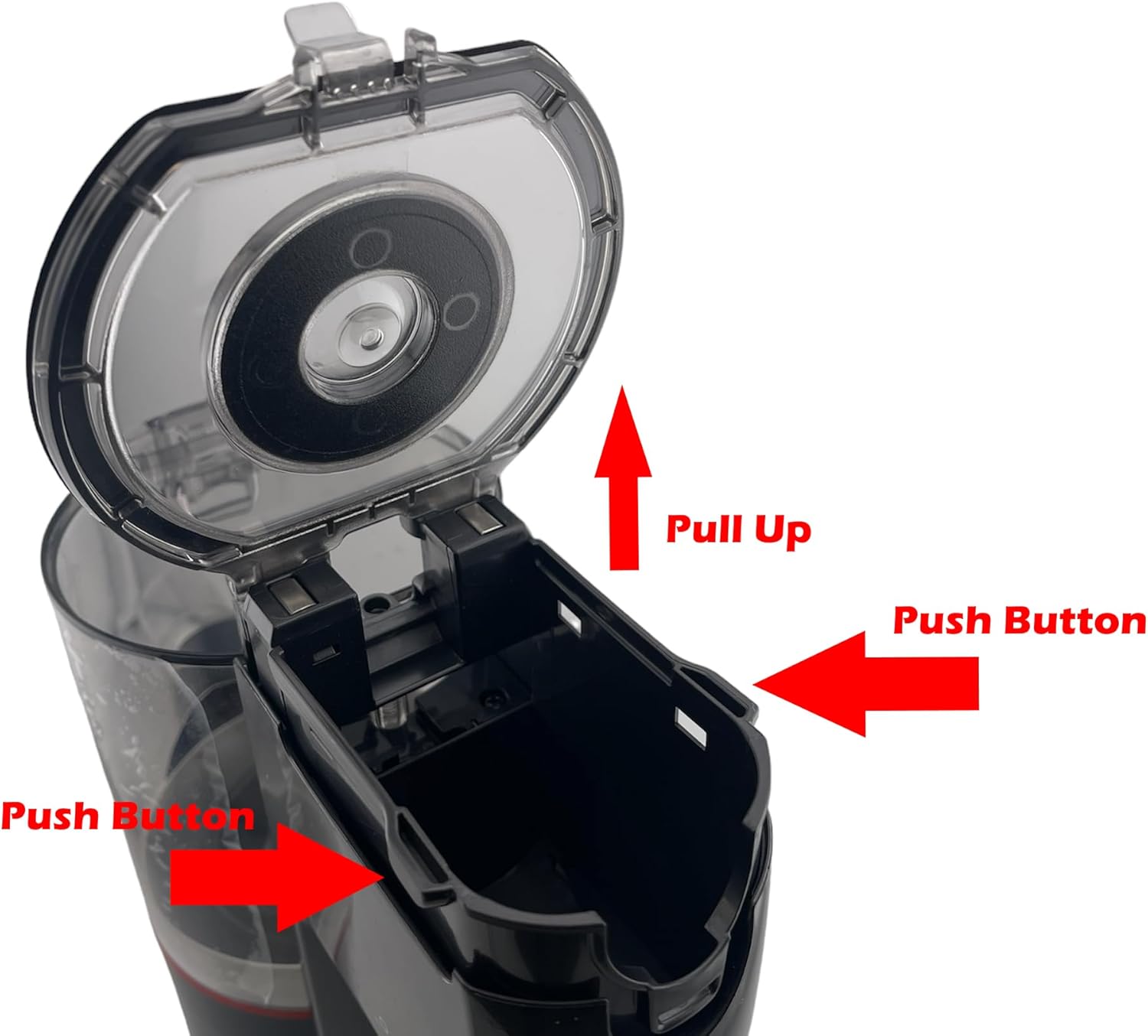 Pull Up

Push Button

Push Button