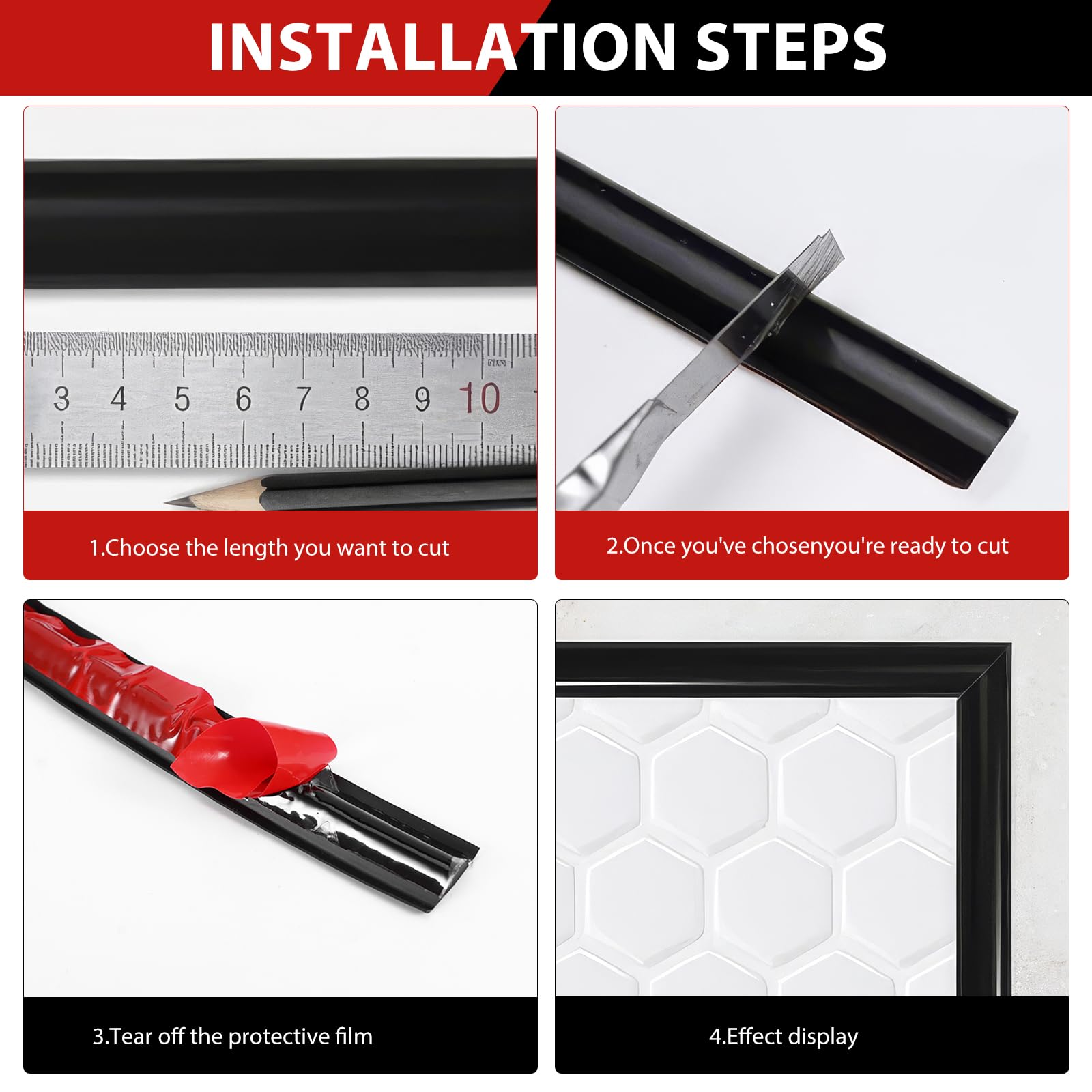 INSTALLATION STEPS

3 4 5 6 7 8 9 10

1.Choose the length you want to cut

2.Once you've chosenyou're ready to cut

3.Tear off the protective film

4.Effect display