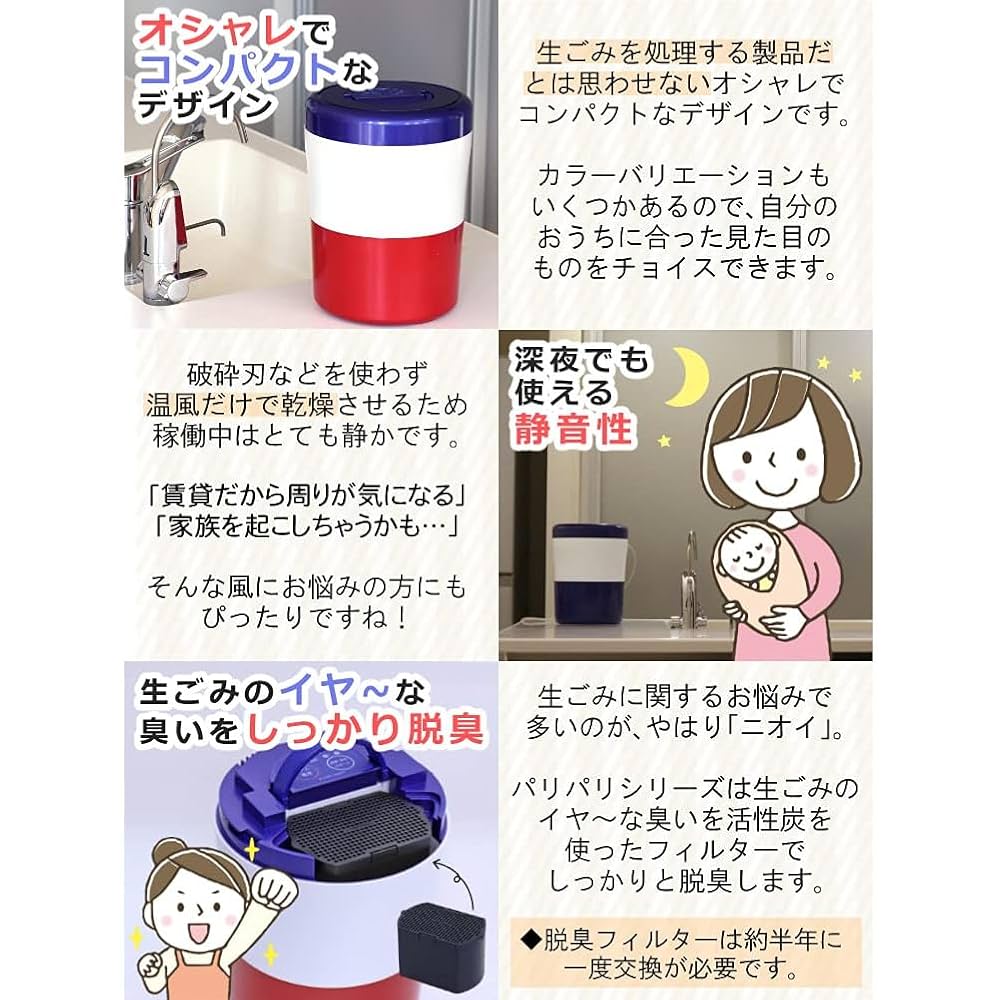 オシャレでコンパクトなデザイン

生ごみを処理する製品だとは思わせないオシャレでコンパクトなデザインです。

カラーバリエーションもいくつかあるので、自分のおうちに合った見た目のものをチョイスできます。

破砕刃などを使わず温風だけで乾燥させるため稼働中はとても静かです。

「賃貸だから周りが気になる」
「家族を起こしちゃうかも…」

そんな風にお悩みの方にもぴったりですね！

深夜でも使える静音性

生ごみのイヤ～な臭いをしっかり脱臭

生ごみに関するお悩みで多いのが、やはり「ニオイ」。

パリパリシリーズは生ごみのイヤ～な臭いを活性炭を使ったフィルターでしっかりと脱臭します。

◆脱臭フィルターは約半年に一度交換が必要です。