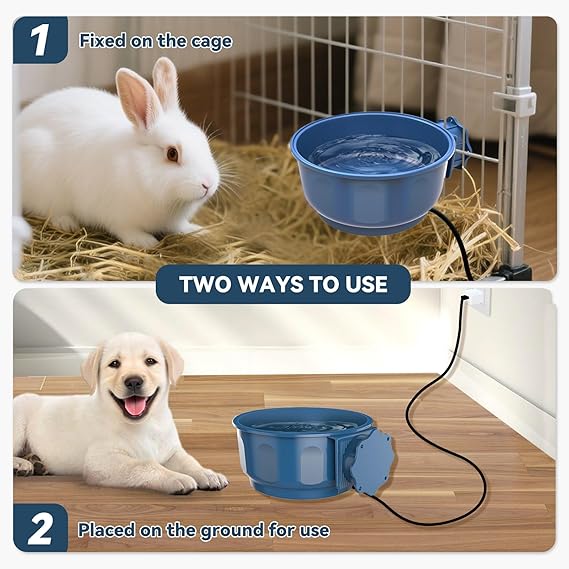 1
Fixed on the cage

TWO WAYS TO USE

2
Placed on the ground for use