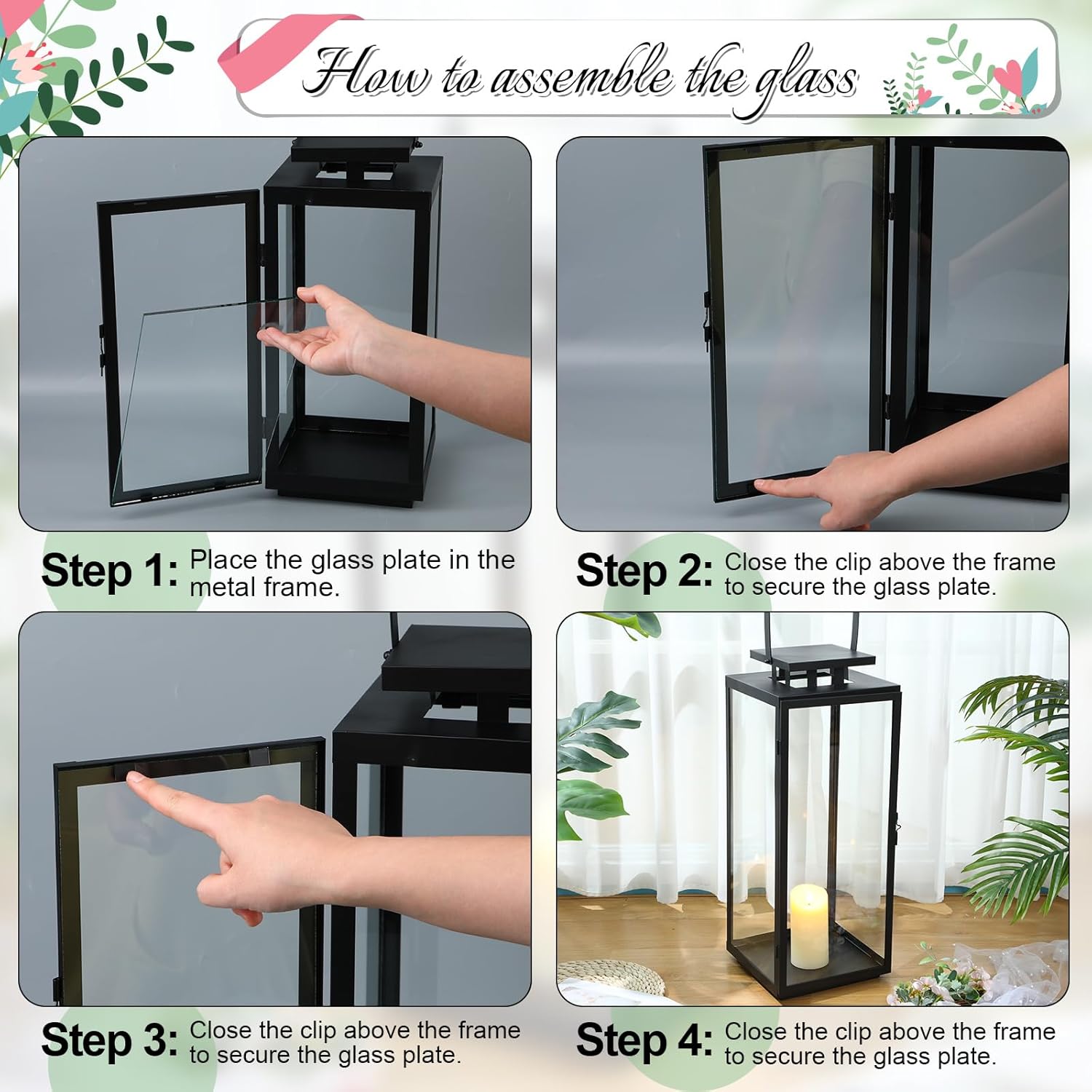 How to assemble the glass

Step 1: Place the glass plate in the metal frame.

Step 2: Close the clip above the frame to secure the glass plate.

Step 3: Close the clip above the frame to secure the glass plate.

Step 4: Close the clip above the frame to secure the glass plate.