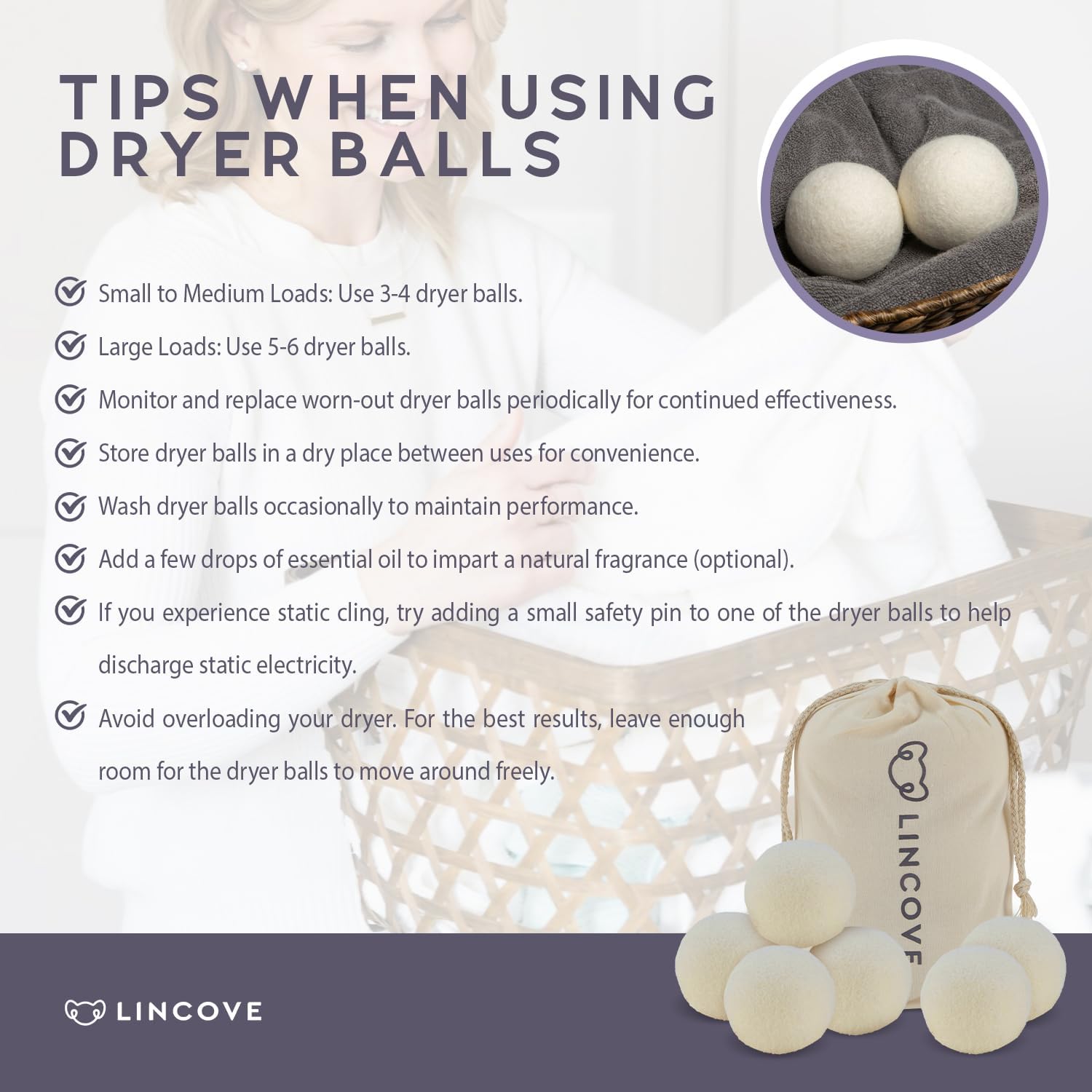 TIPS WHEN USING DRYER BALLS

Small to Medium Loads: Use 3-4 dryer balls.

Large Loads: Use 5-6 dryer balls.

Monitor and replace worn-out dryer balls periodically for continued effectiveness.

Store dryer balls in a dry place between uses for convenience.

Wash dryer balls occasionally to maintain performance.

Add a few drops of essential oil to impart a natural fragrance (optional).

If you experience static cling, try adding a small safety pin to one of the dryer balls to help discharge static electricity.

Avoid overloading your dryer. For the best results, leave enough room for the dryer balls to move around freely.

LINCOVE

LINCOVE