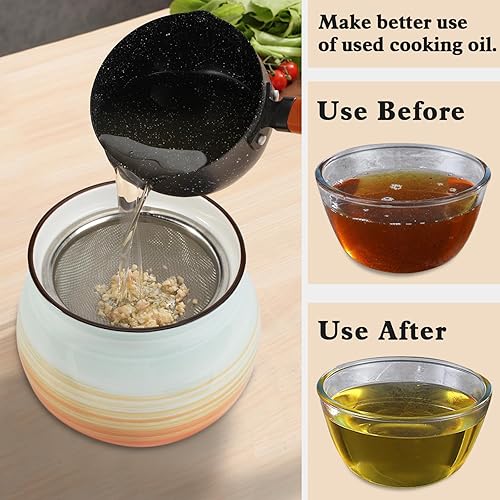 Make better use of used cooking oil.

Use Before

Use After