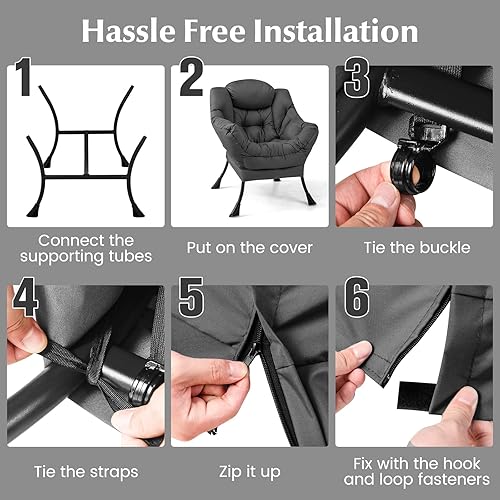 Hassle Free Installation

1

Connect the supporting tubes

2

Put on the cover

3

Tie the buckle

4

Tie the straps

5

Zip it up

6

Fix with the hook and loop fasteners