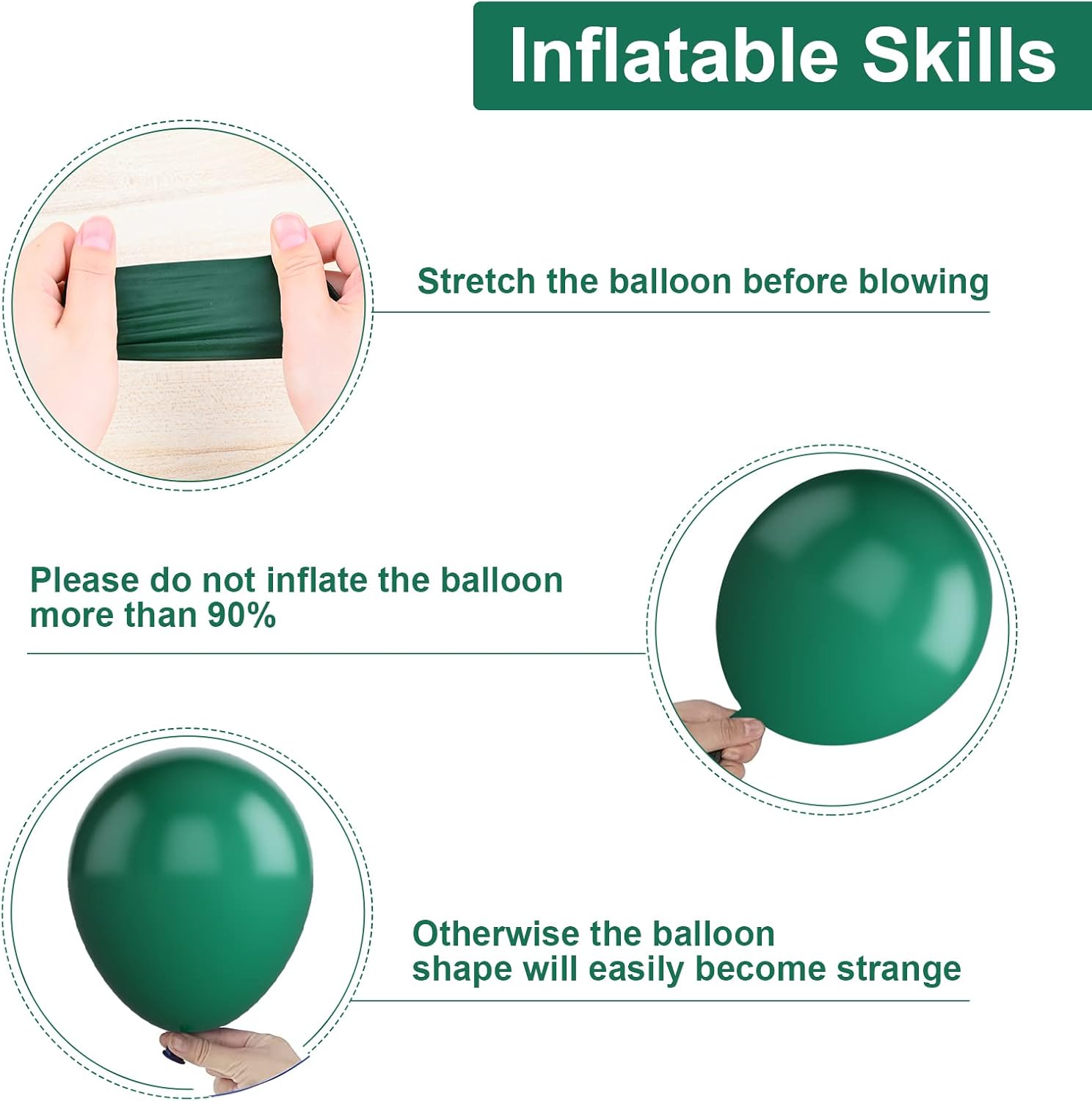 Inflatable Skills

Stretch the balloon before blowing

Please do not inflate the balloon more than 90%

Otherwise the balloon shape will easily become strange