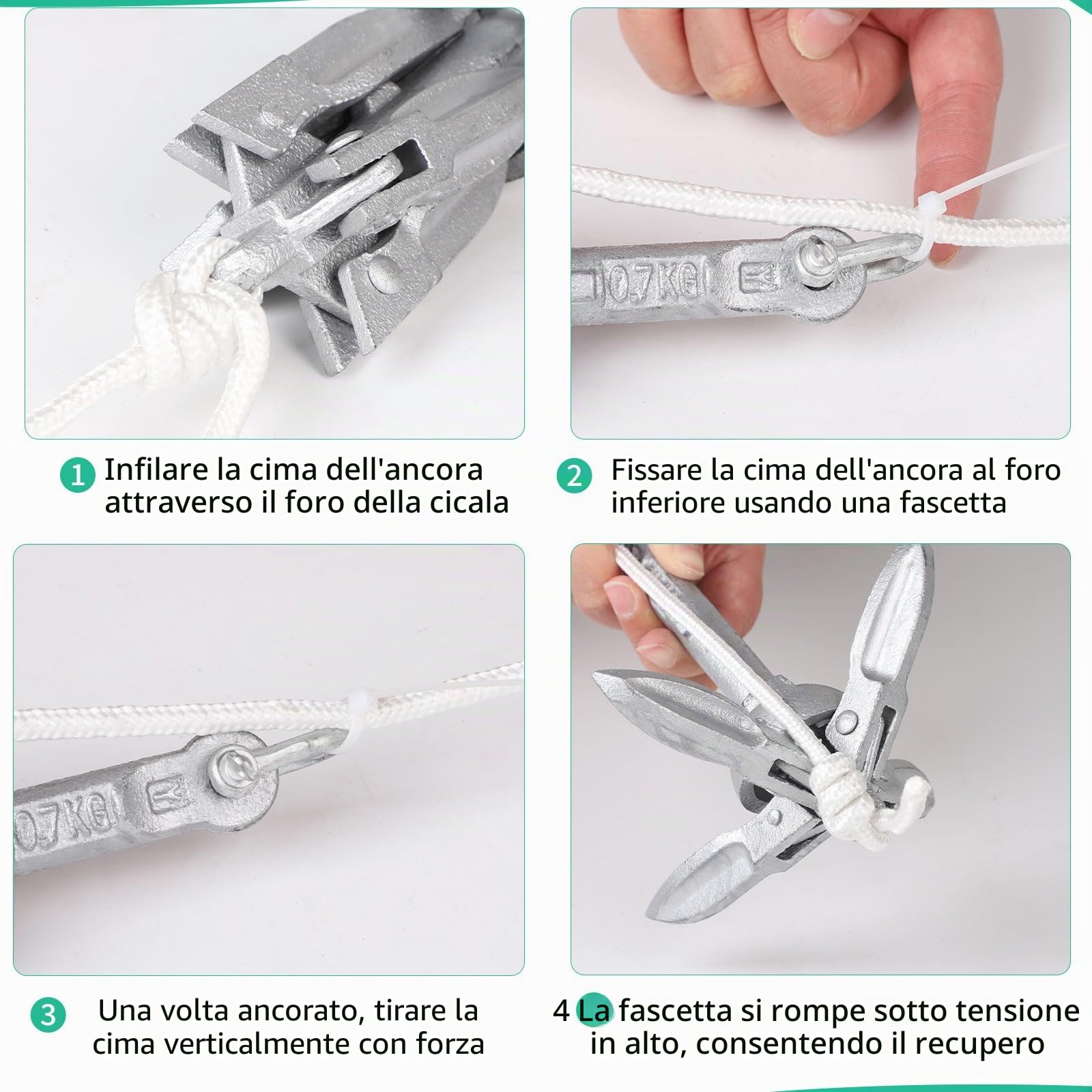 0.7KG

1 Infilare la cima dell'ancora attraverso il foro della cicala

2 Fissare la cima dell'ancora al foro inferiore usando una fascetta

0.7KG

3 Una volta ancorato, tirare la cima verticalmente con forza

4 La fascetta si rompe sotto tensione in alto, consentendo il recupero