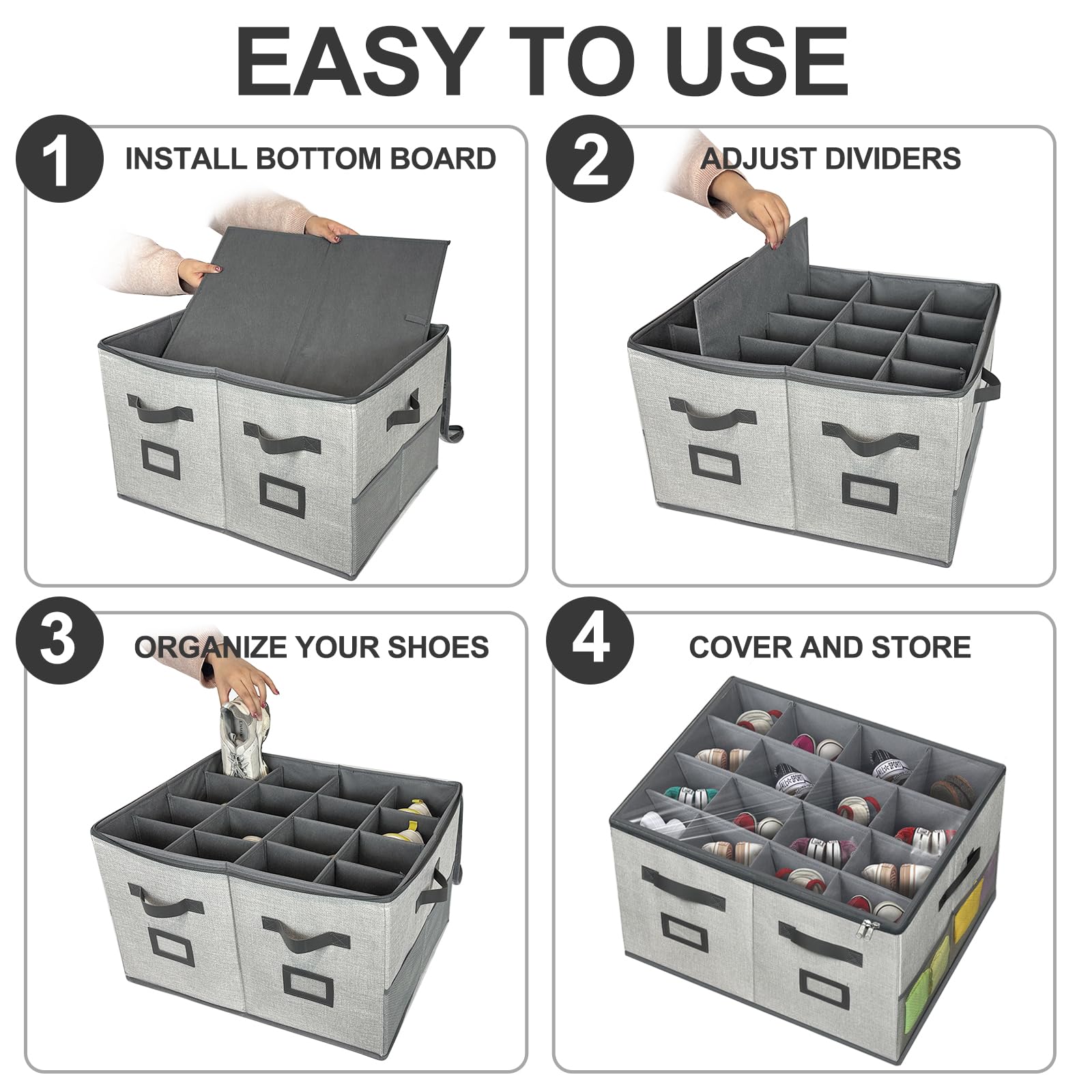 EASY TO USE

1 INSTALL BOTTOM BOARD

2 ADJUST DIVIDERS

3 ORGANIZE YOUR SHOES

4 COVER AND STORE