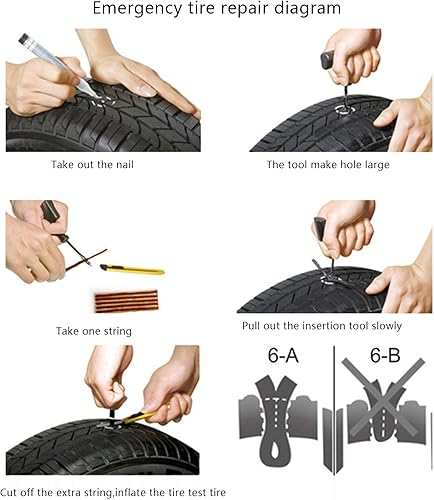 Emergency tire repair diagram

Take out the nail

The tool make hole large

Take one string

Pull out the insertion tool slowly

6-A

6-B

Cut off the extra string,inflate the tire test tire