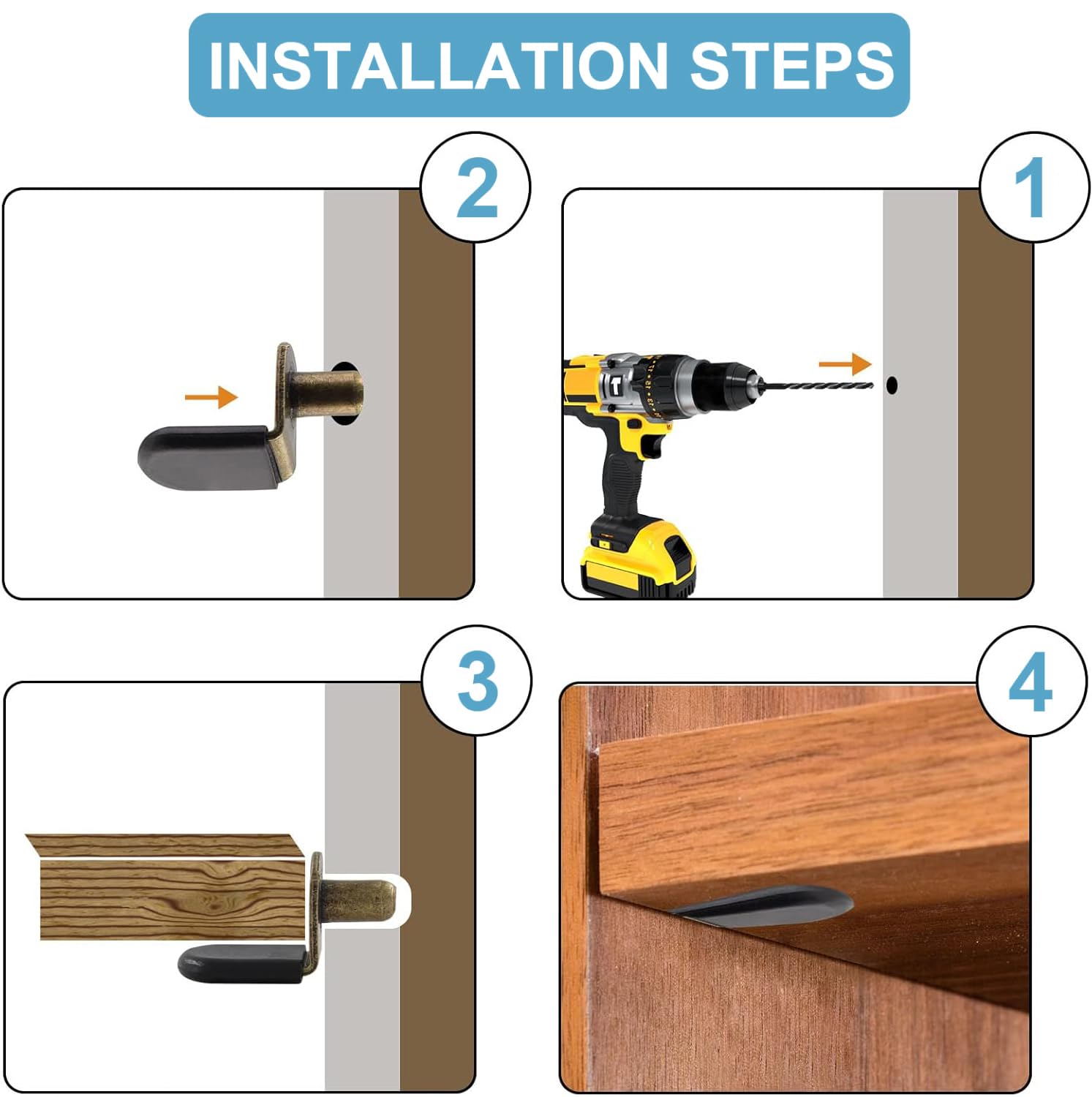 INSTALLATION STEPS

2

1

3

4