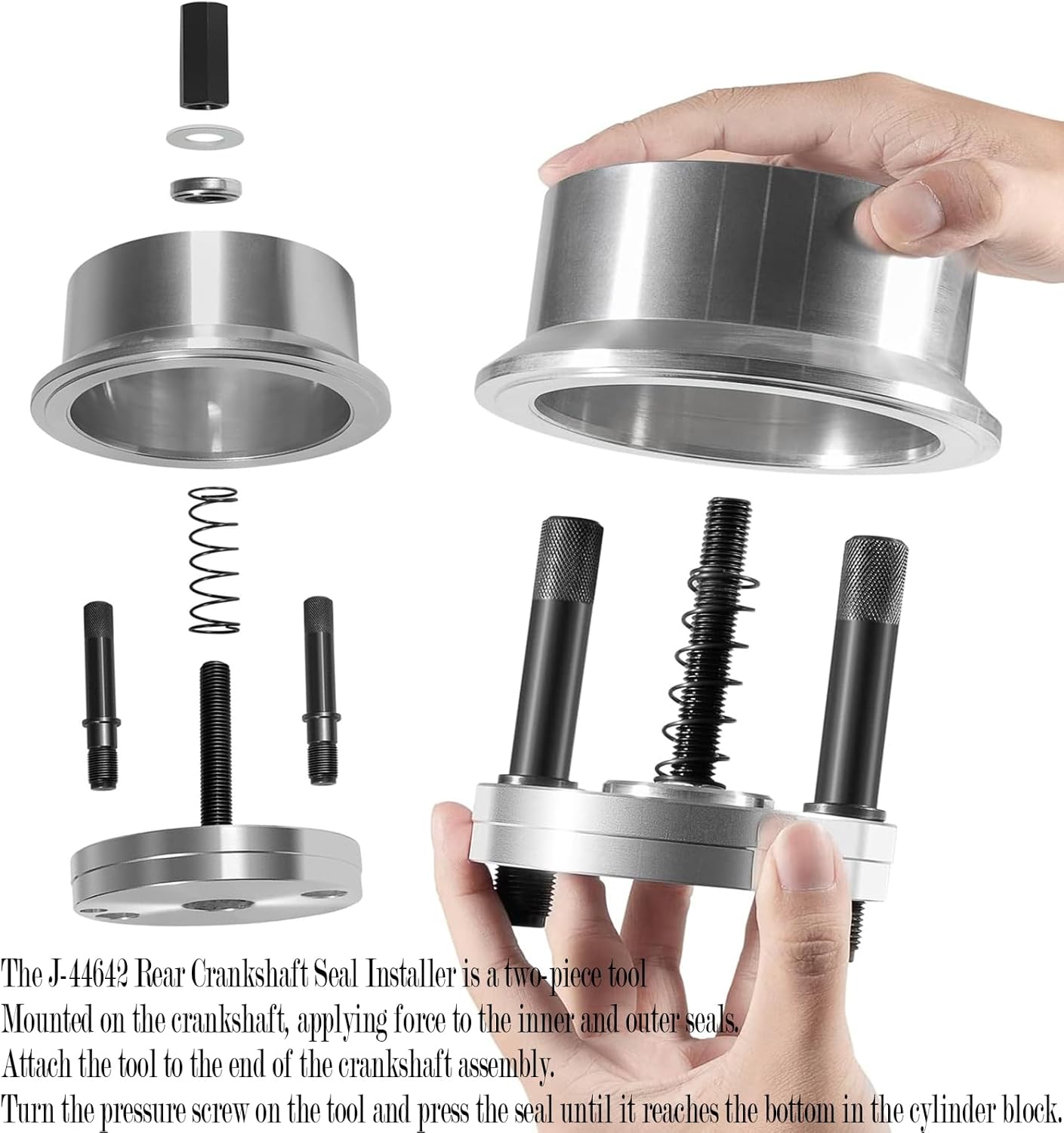 The J-44642 Rear Crankshaft Seal Installer is a two-piece tool
Mounted on the crankshaft, applying force to the inner and outer seals.
Attach the tool to the end of the crankshaft assembly.
Turn the pressure screw on the tool and press the seal until it reaches the bottom in the cylinder block.