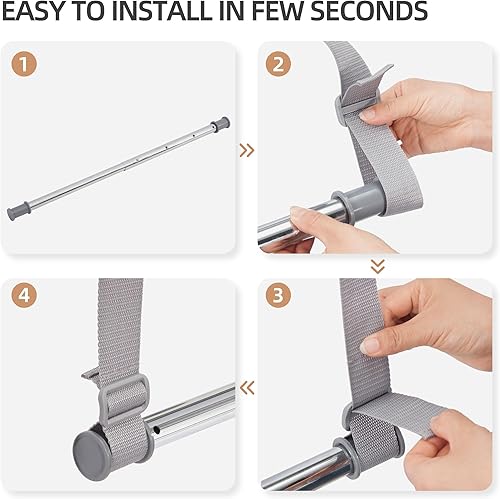 EASY TO INSTALL IN FEW SECONDS

1

2

4

3