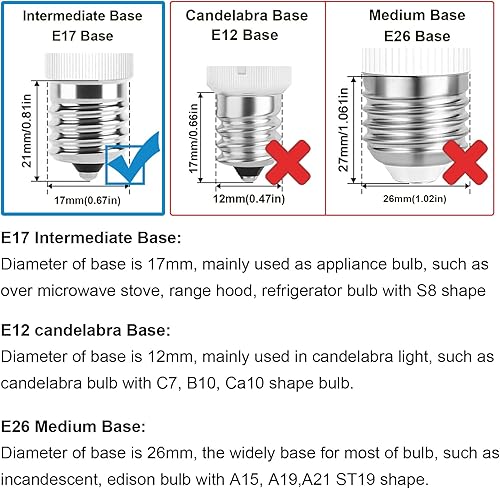 Intermediate Base
E17 Base

21mm/0.81in

17mm(0.67in)

Candelabra Base
E12 Base

17mm/0.66in

12mm(0.47in)

Medium Base
E26 Base

27mm/1.061in

26mm(1.02in)

E17 Intermediate Base:
Diameter of base is 17mm, mainly used as appliance bulb, such as over microwave stove, range hood, refrigerator bulb with S8 shape

E12 candelabra Base:
Diameter of base is 12mm, mainly used in candelabra light, such as candelabra bulb with C7, B10, Ca10 shape bulb.

E26 Medium Base:
Diameter of base is 26mm, the widely base for most of bulb, such as incandescent, edison bulb with A15, A19,A21 ST19 shape.