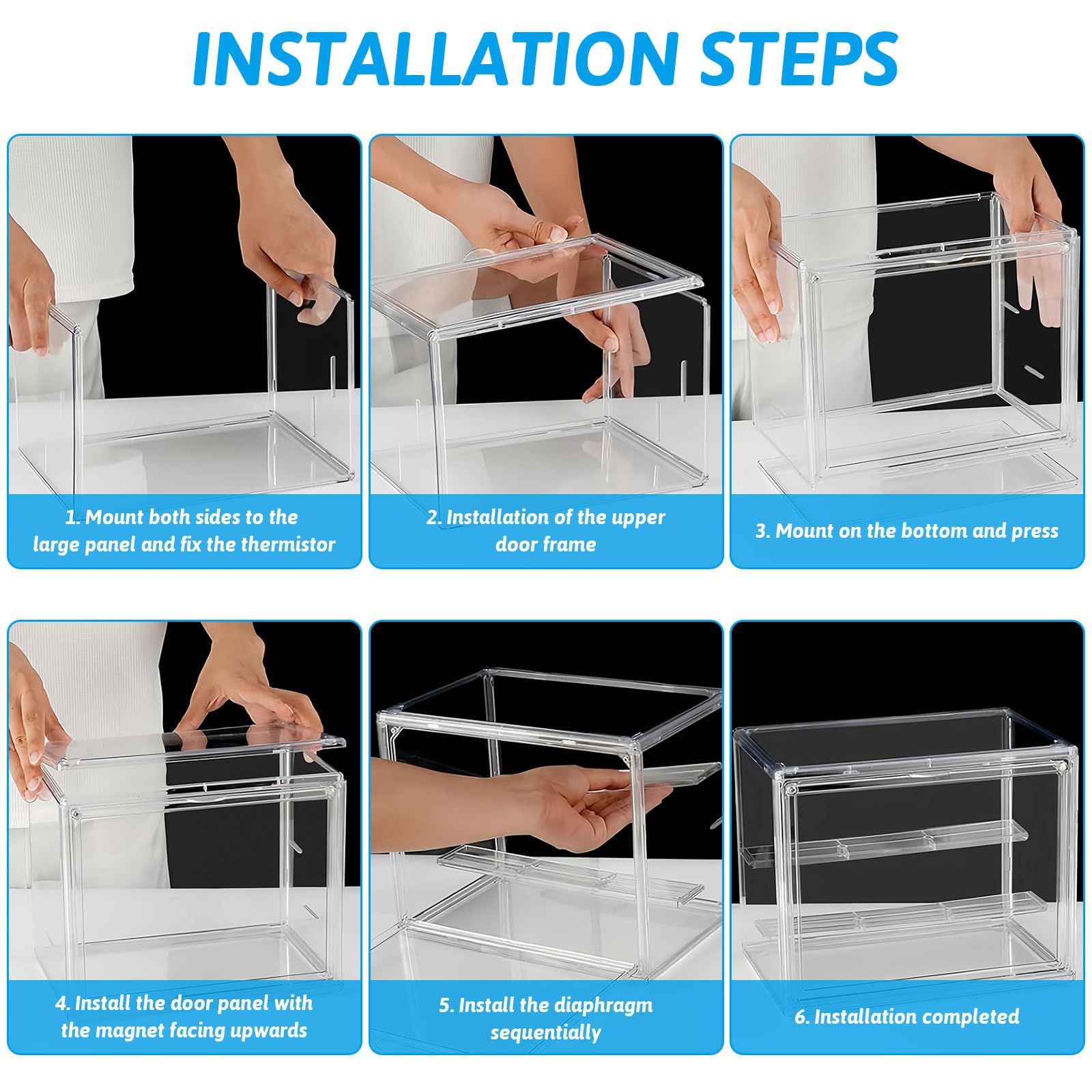 INSTALLATION STEPS

1. Mount both sides to the large panel and fix the thermistor

2. Installation of the upper door frame

3. Mount on the bottom and press

4. Install the door panel with the magnet facing upwards

5. Install the diaphragm sequentially

6. Installation completed