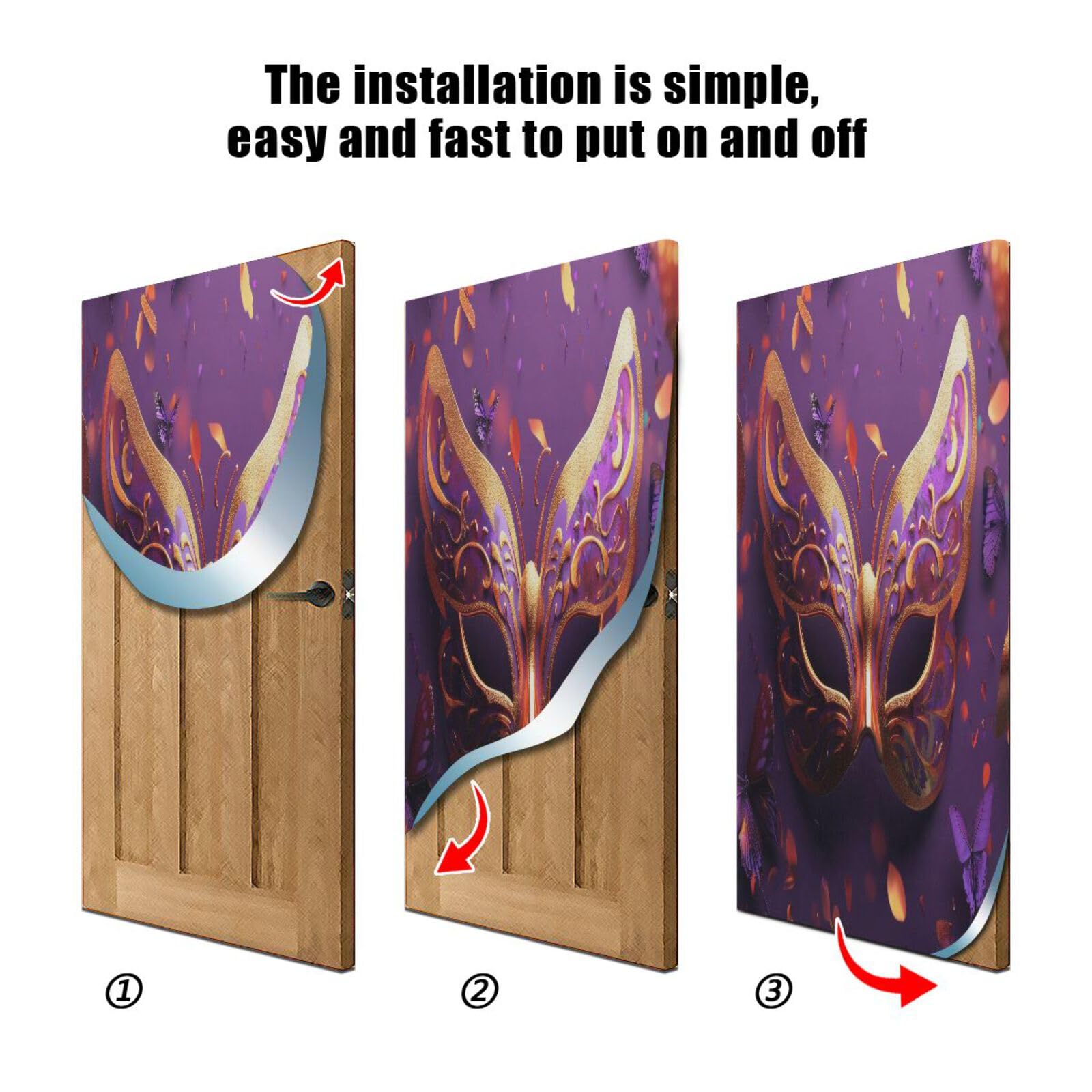 The installation is simple, easy and fast to put on and off

①

②

③