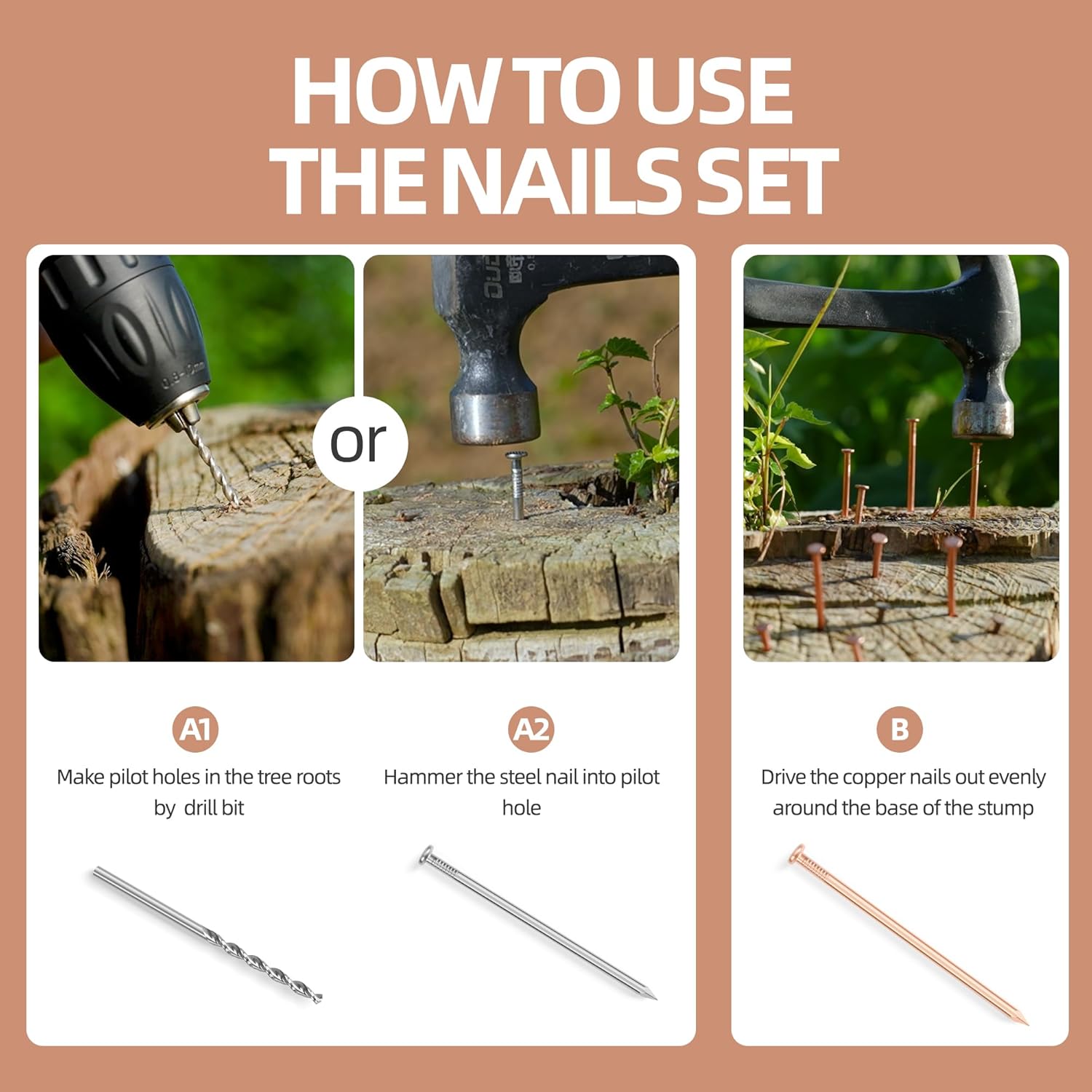 HOW TO USE THE NAILS SET

or

A1
Make pilot holes in the tree roots by drill bit

A2
Hammer the steel nail into pilot hole

B
Drive the copper nails out evenly around the base of the stump